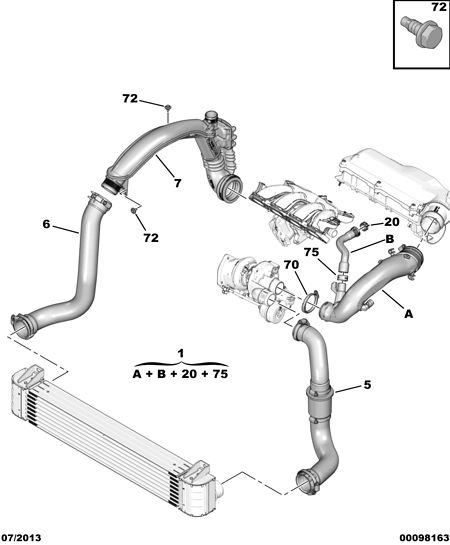 72

72

7

6

72

20

B

75

70

A

1

A + B + 20 + 75

5

07/2013

00098163