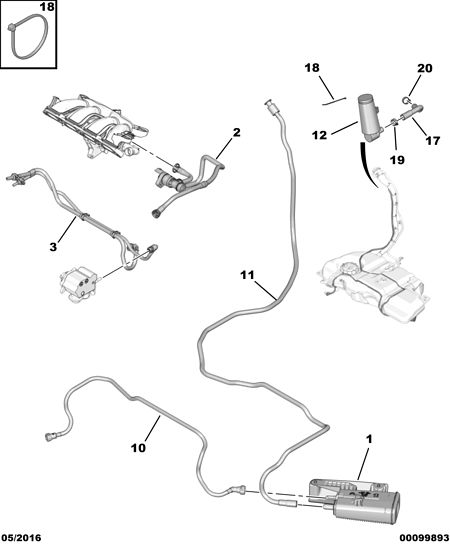 18

18

20

2

12

17

19

3

11

10

1

05/2016

00099893