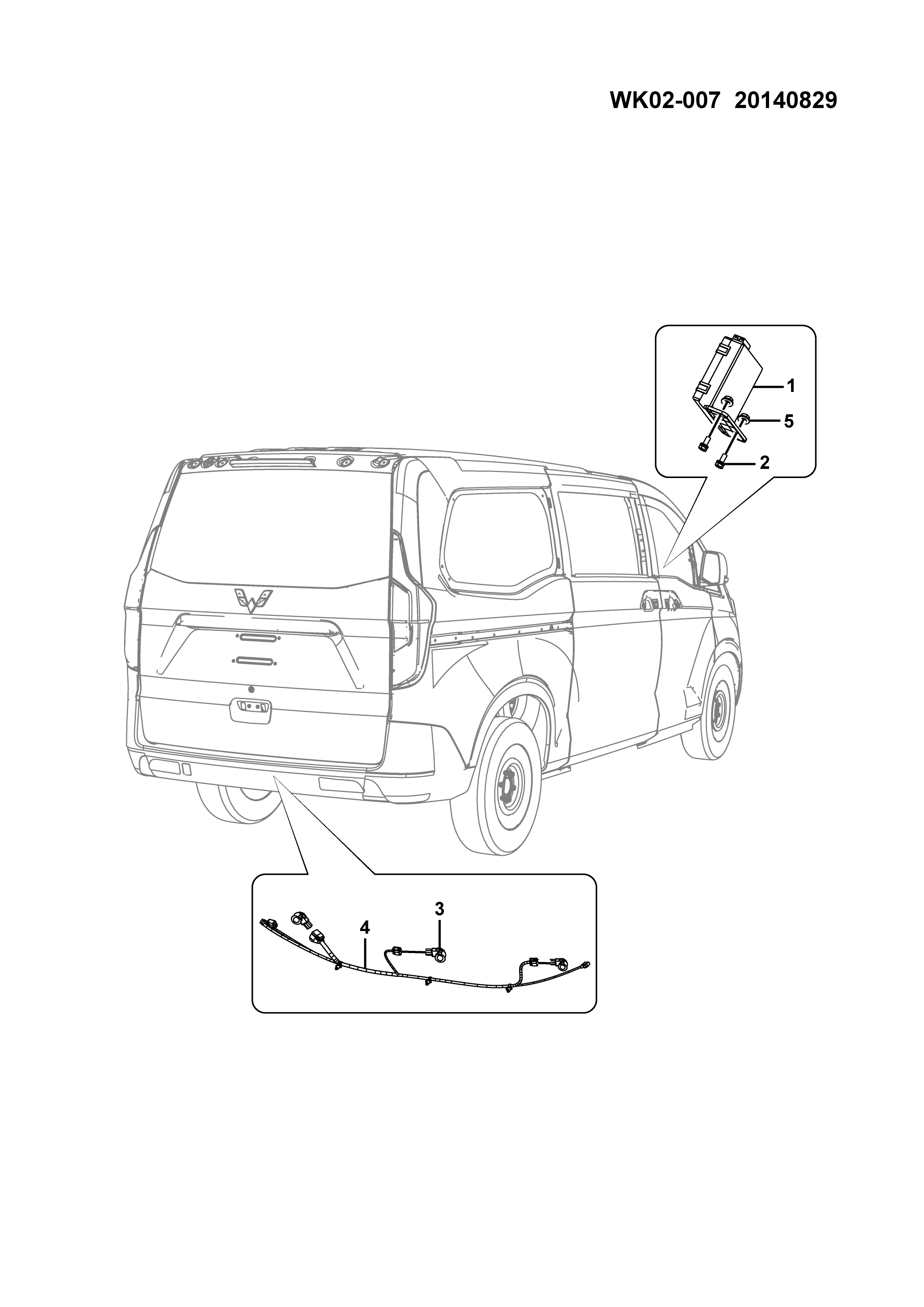 WK02-007 20140829

1
5
2

3
4