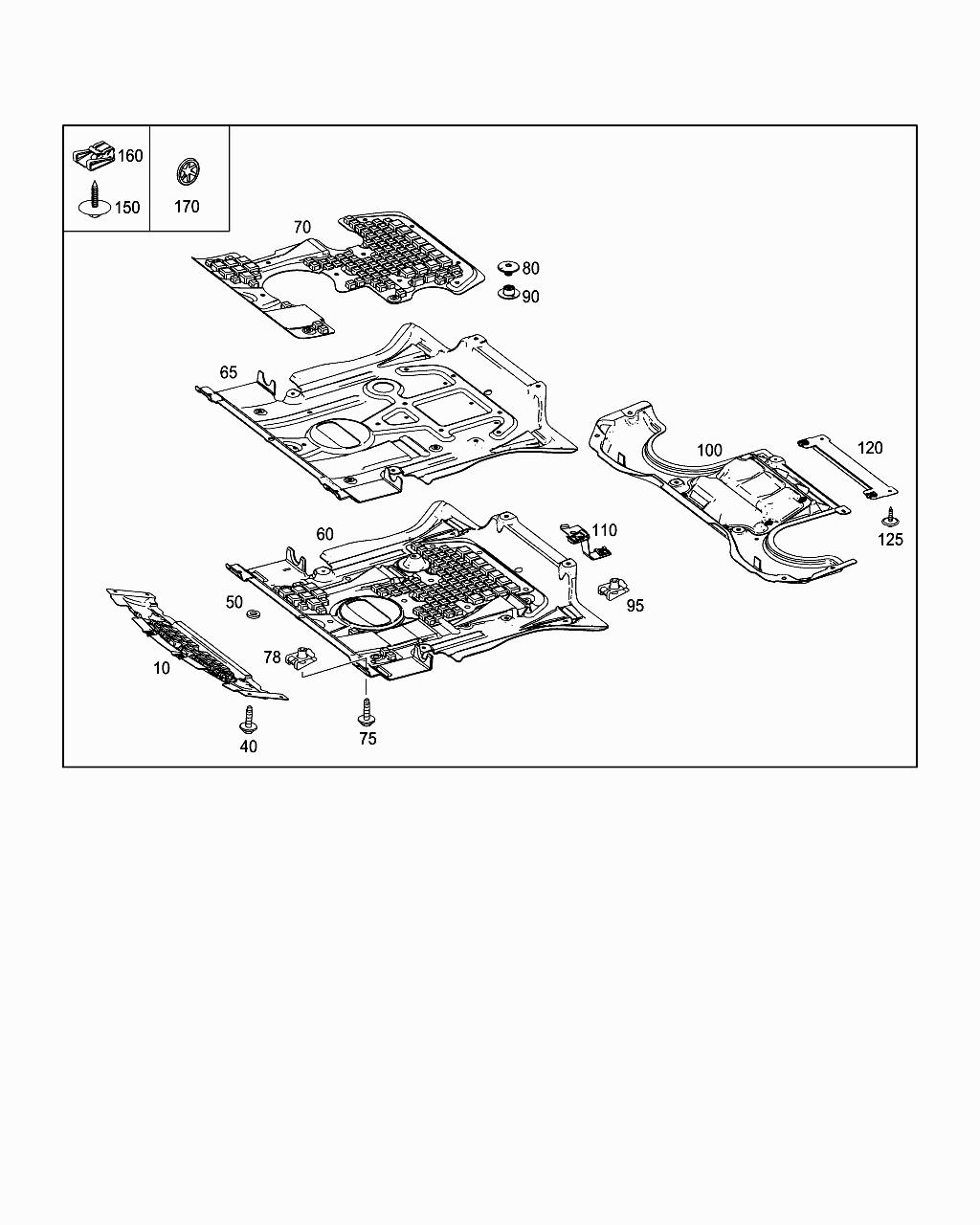 160
150
170
70
80
90
65
100
120
125
60
110
95
50
78
10
40
75