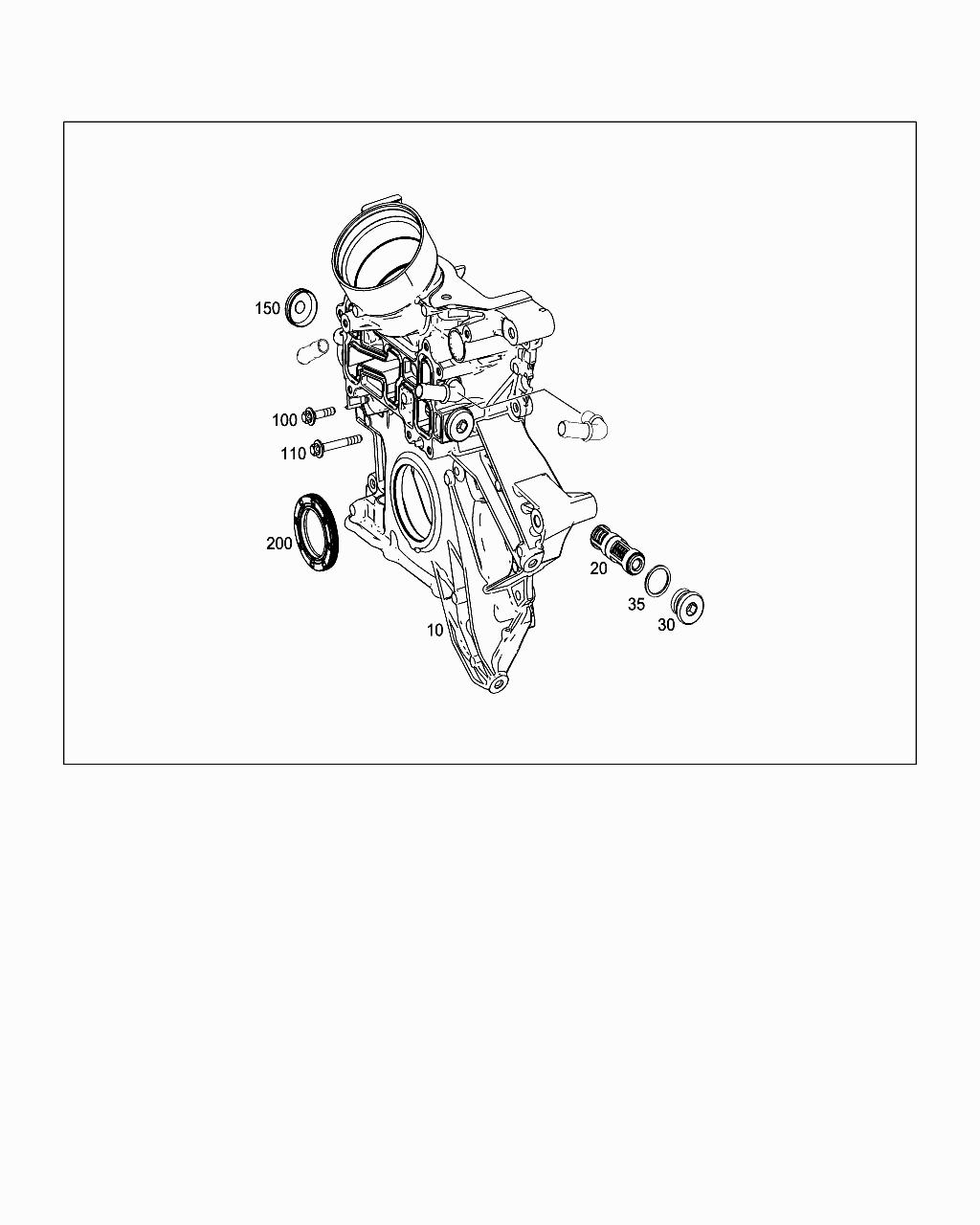 150
100
110
200
10
20
35
30