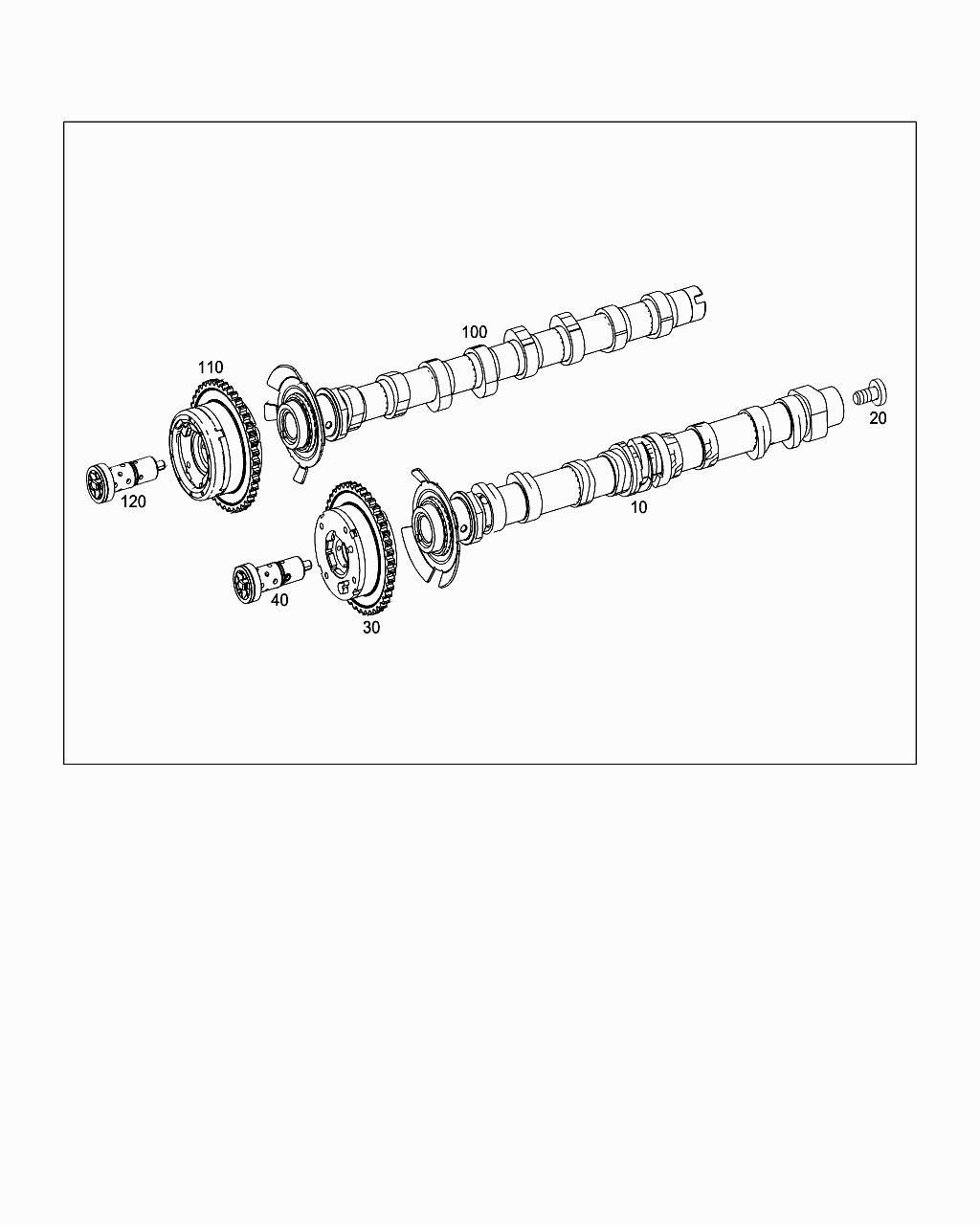 100
110
20
120
10
40
30