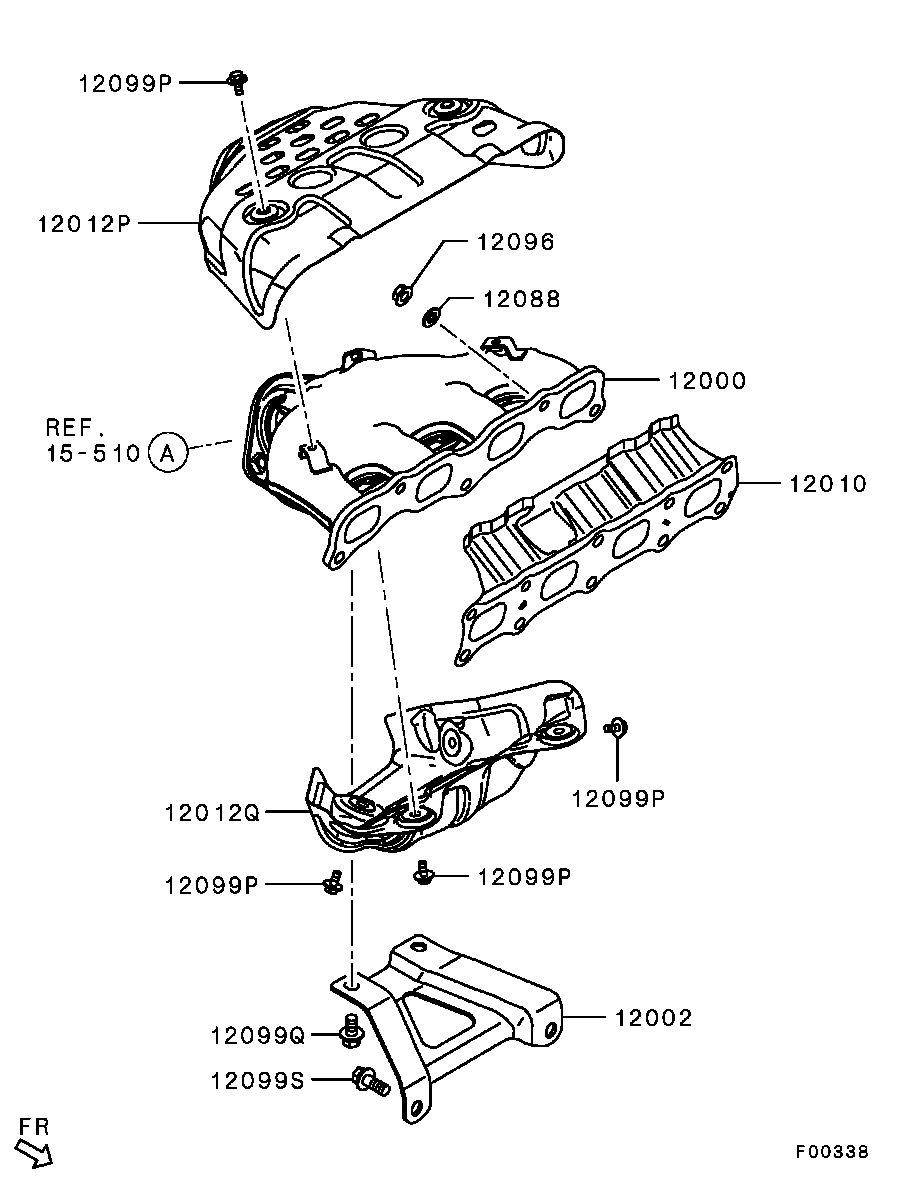 12099P
12012P
12096
12088
12000
REF.
15-510 A
12010
12099P
12012Q
12099P
12099P
12002
12099Q
12099S
FR
F00338