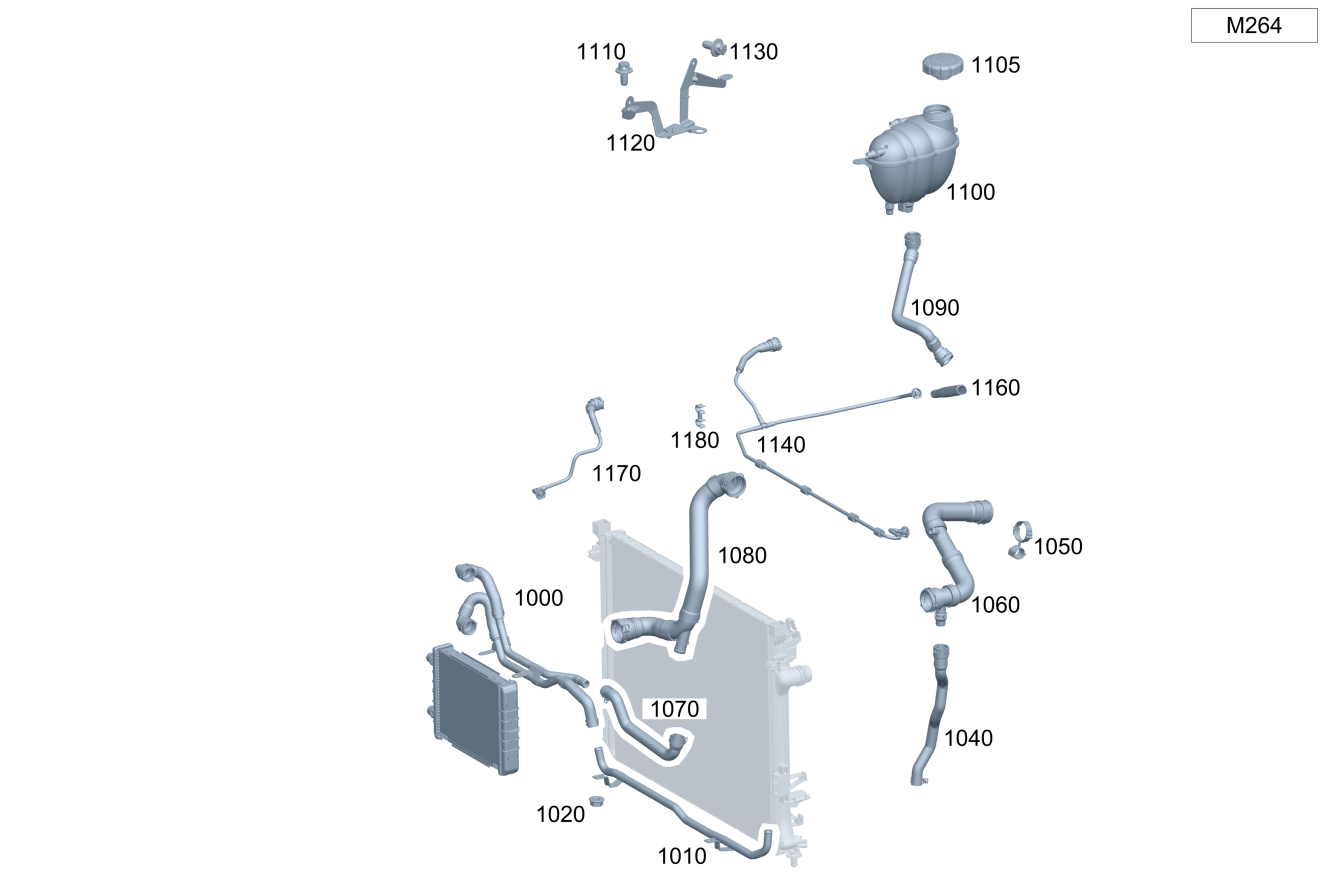 M264

1110
1130
1105
1120
1100
1090
1160
1180
1140
1170
1080
1050
1000
1060
1070
1040
1020
1010