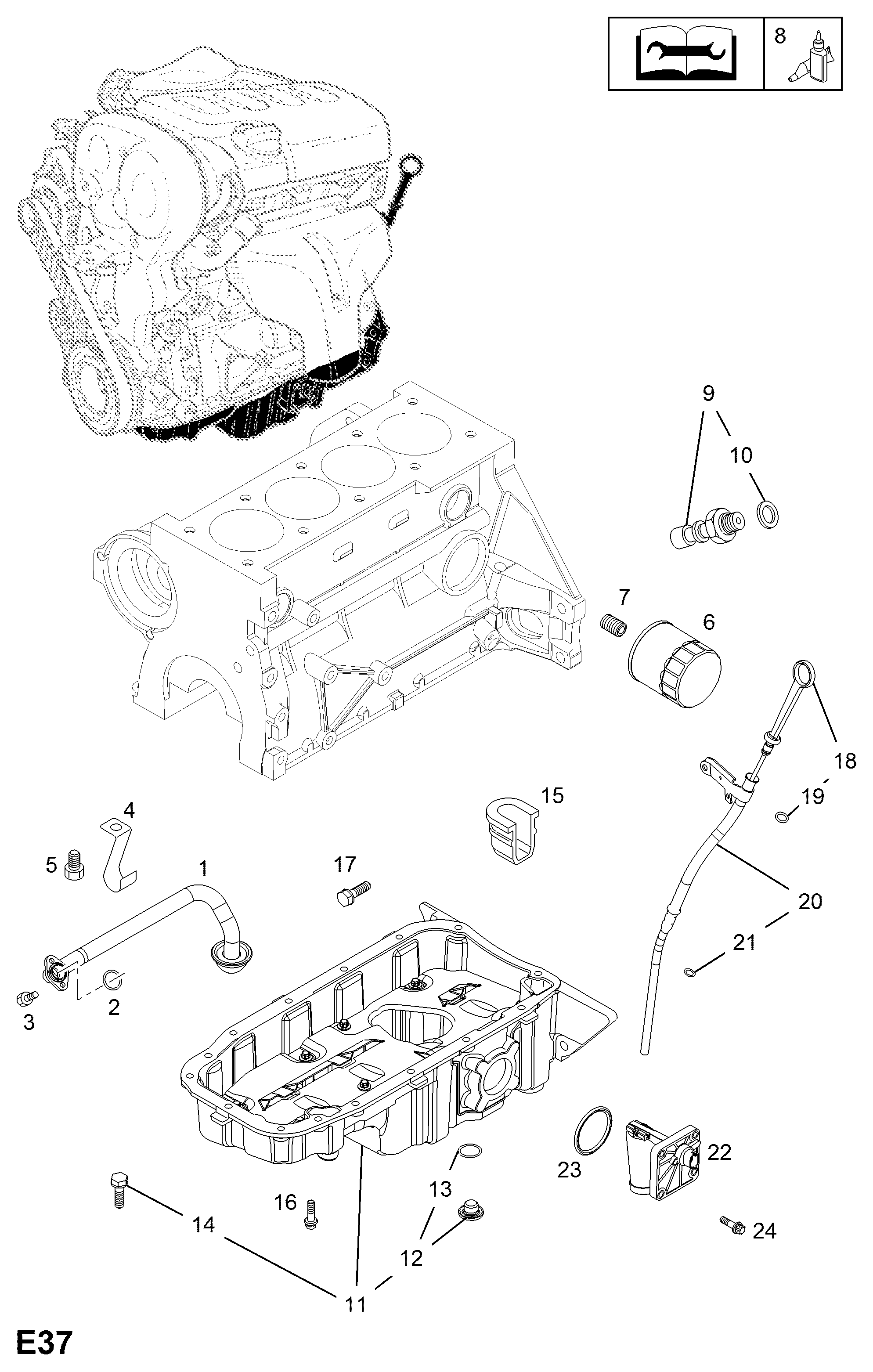 8

9
10
7
6
18
19
15
4
5
1
17
20
21
2
3
22
23
13
16
14
12
24
11

E37