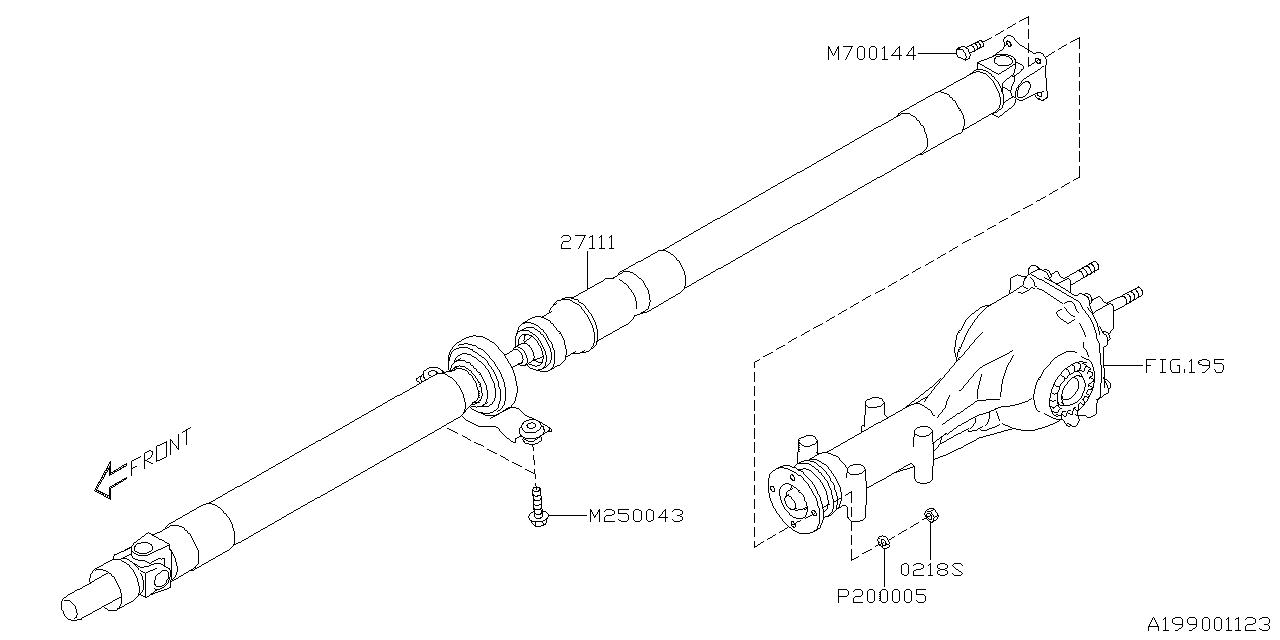 M700144
27111
FIG.195
FRONT
M250043
0218S
P200005
A199001123