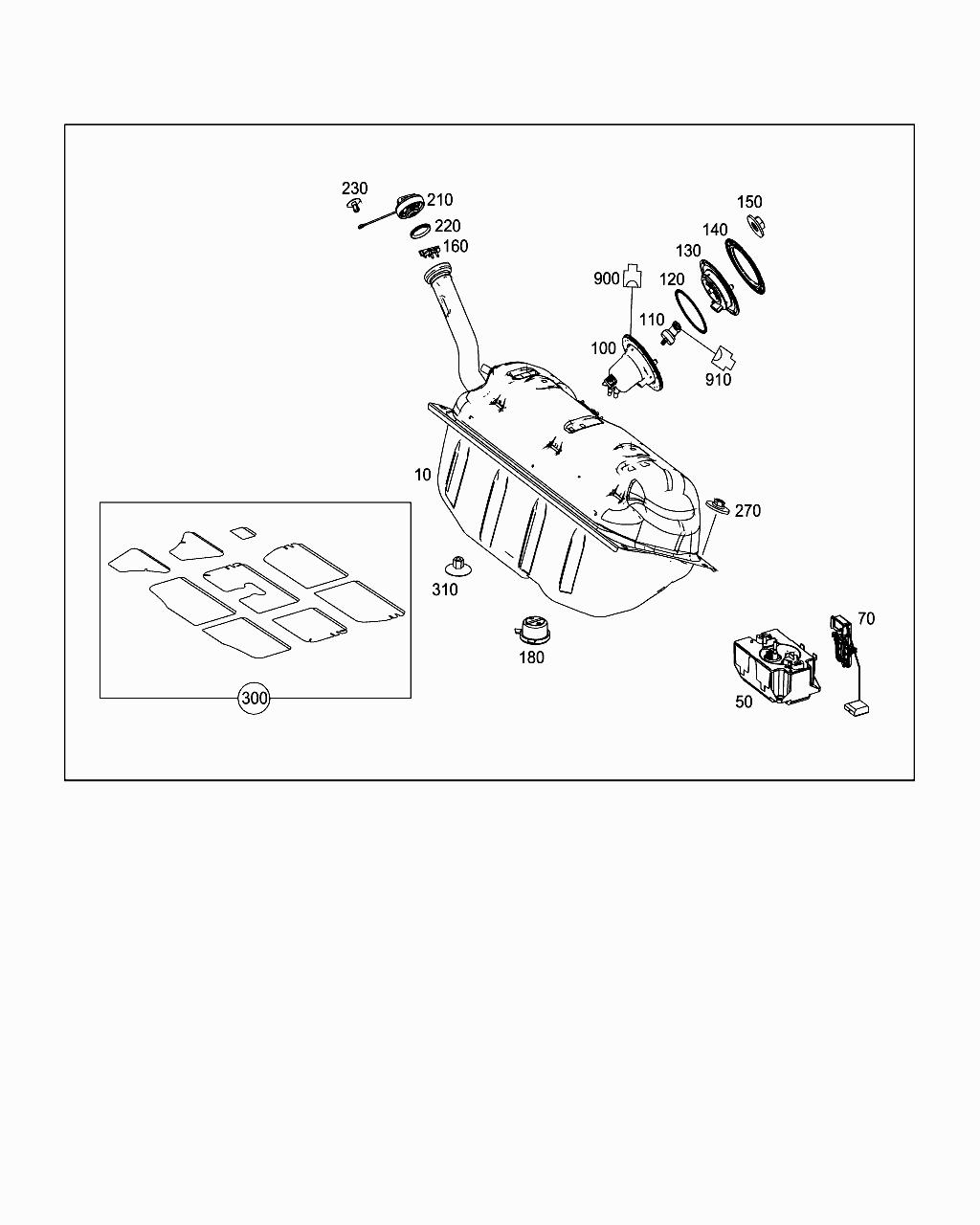 230
210
220
160
150
140
130
900
120
110
100
910
10
270
310
180
70
50
300