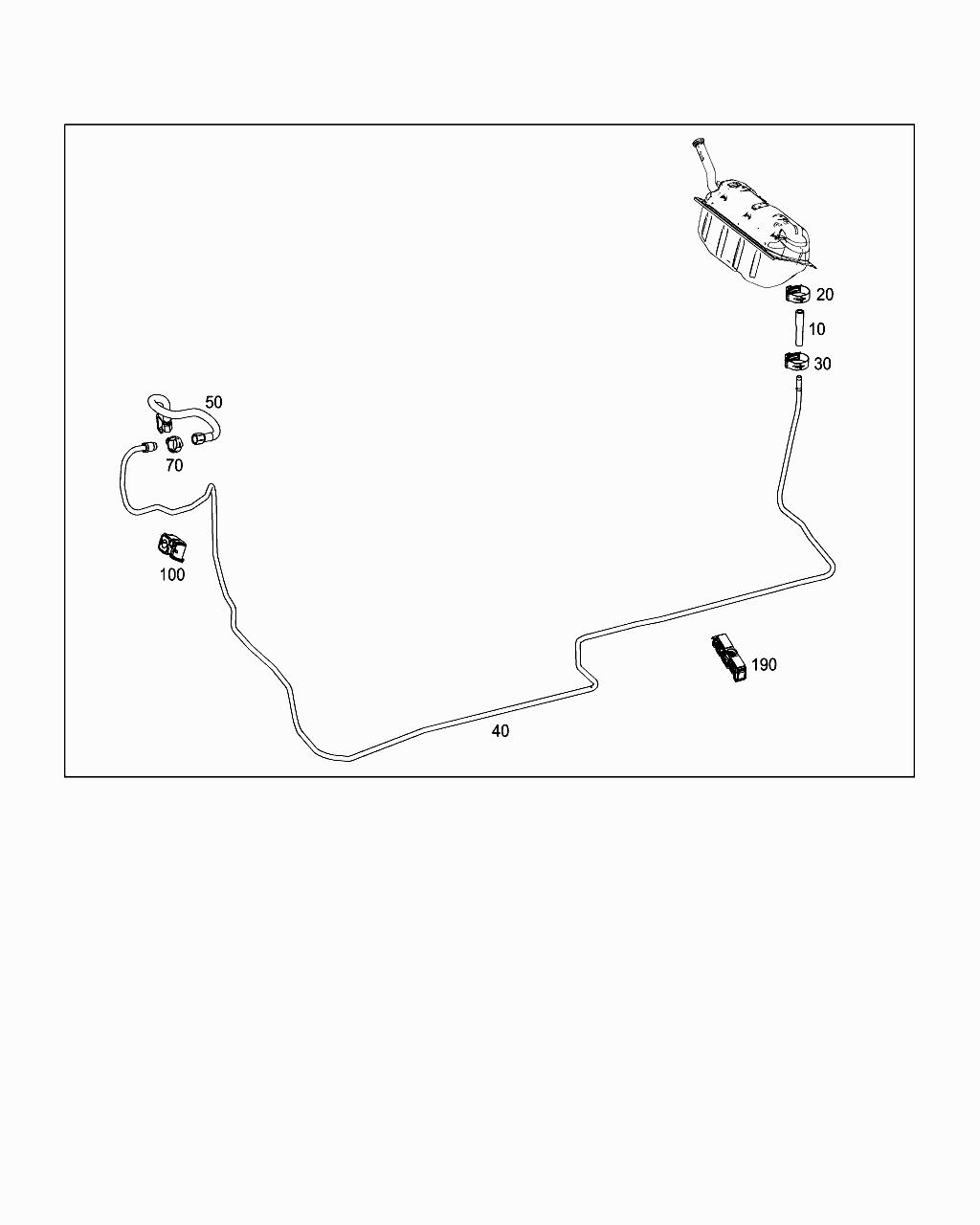 20
10
30
50
70
100
190
40