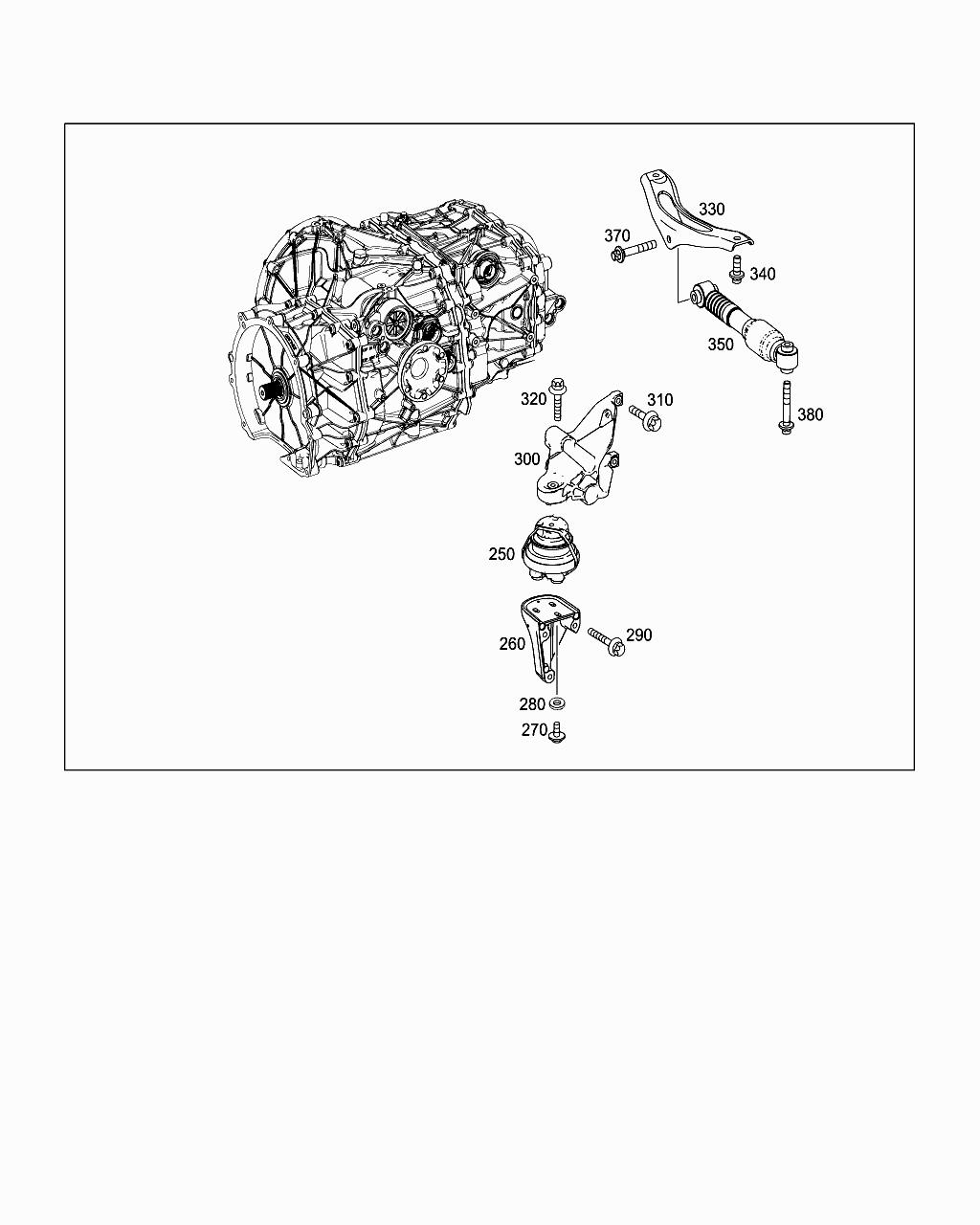 330
370
340
350
320
310
380
300
250
260
290
280
270