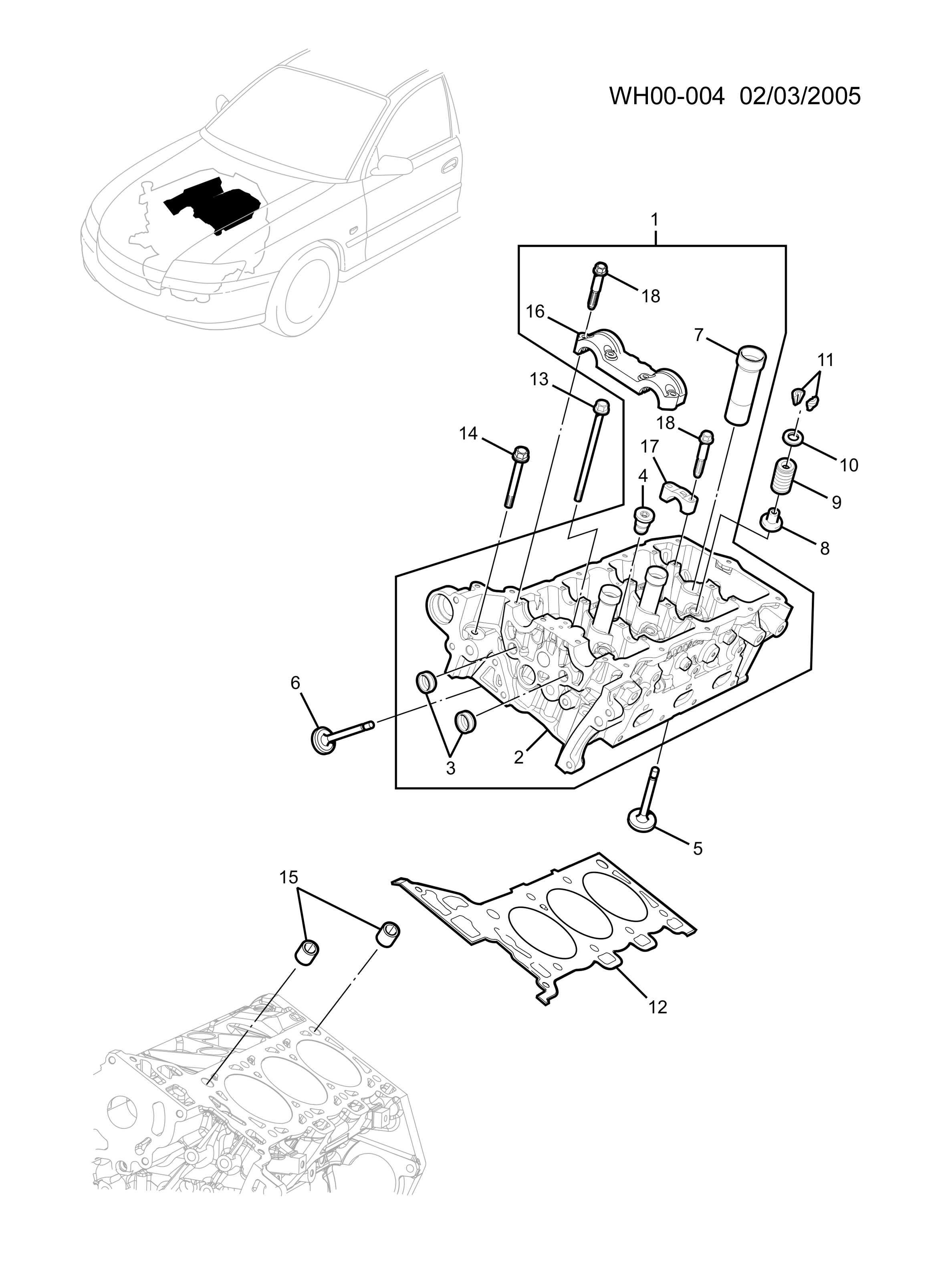 WH00-004 02/03/2005

1
18
16
7
11
13
18
14
17
10
4
9
8
6
3
2
5
15
12