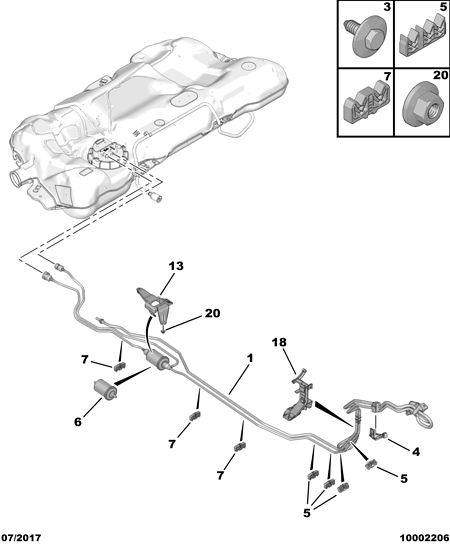 3
5
7
20
13
20
18
1
7
6
7
7
4
5
5
07/2017
10002206