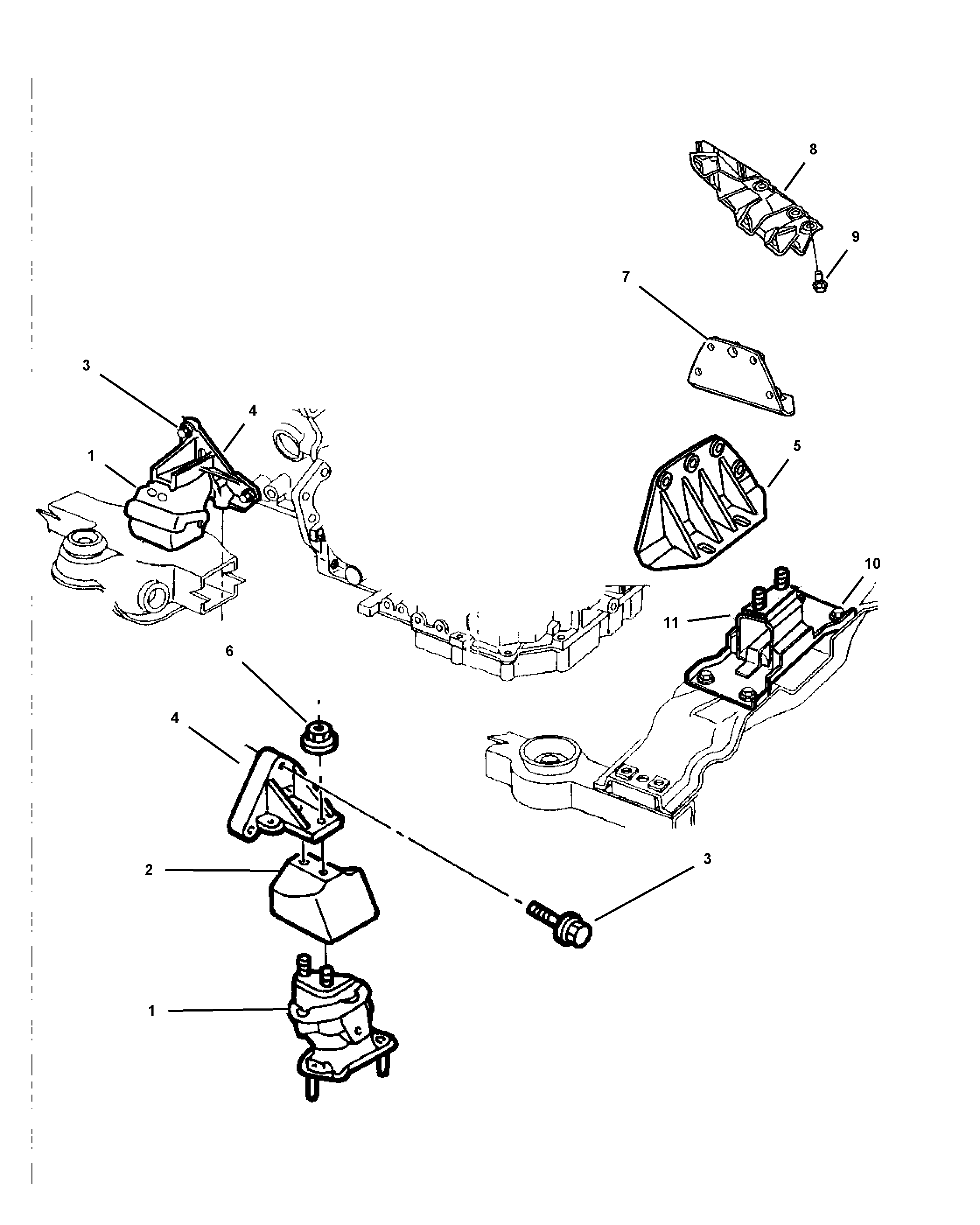 8

9

7

3

4

1

5

10

11

6

4

2

3

1