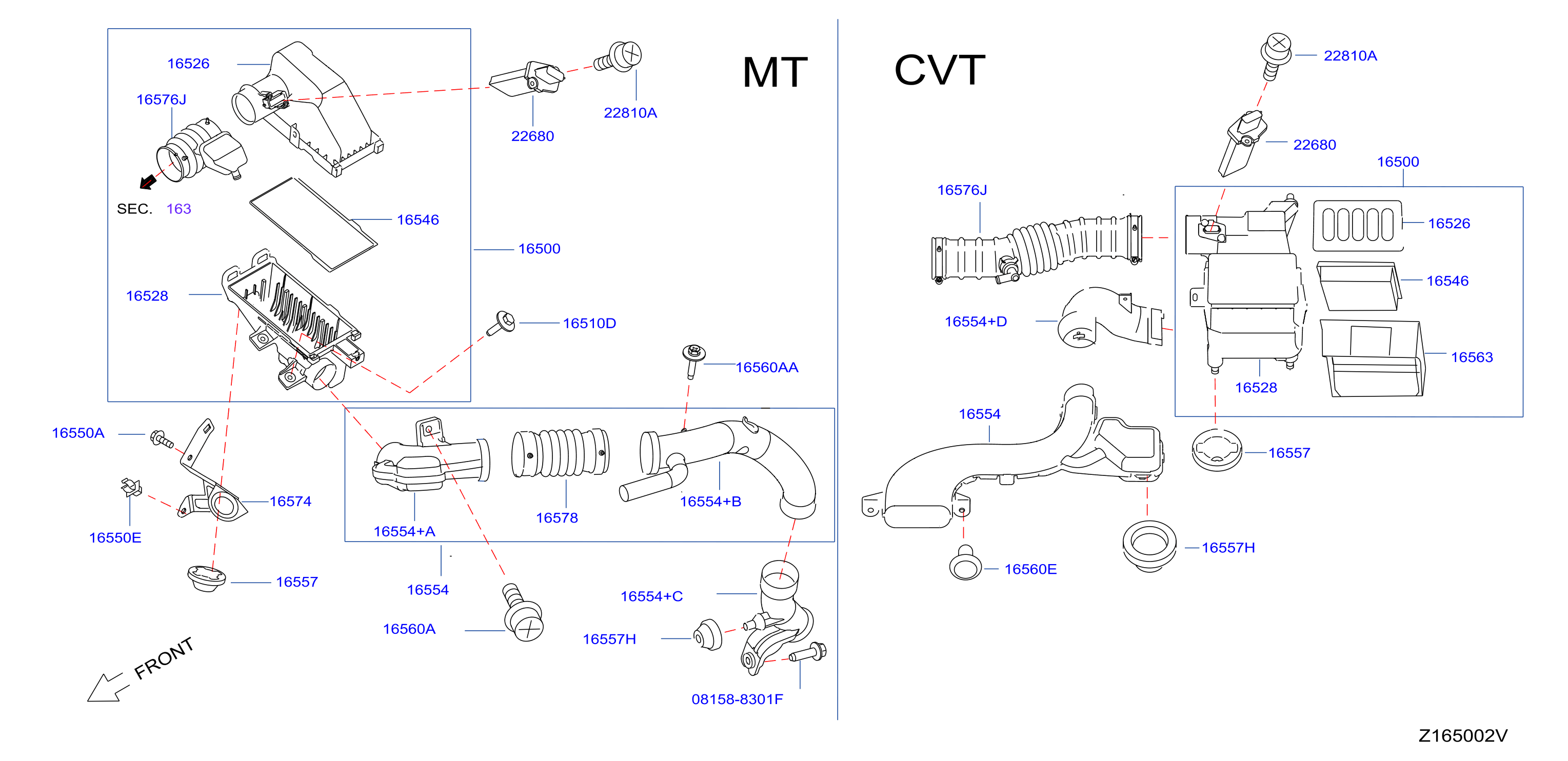 MT

16526

16576J

SEC. 163

16546

16500

16528

22680

22810A

16510D

16560AA

16550A

16574

16550E

16557

16554+A

16578

16554+B

16554

16560A

16554+C

16557H

08158-8301F

FRONT

CVT

22810A

22680

16500

16576J

16526

16546

16554+D

16563

16528

16554

16557

16557H

16560E

Z165002V