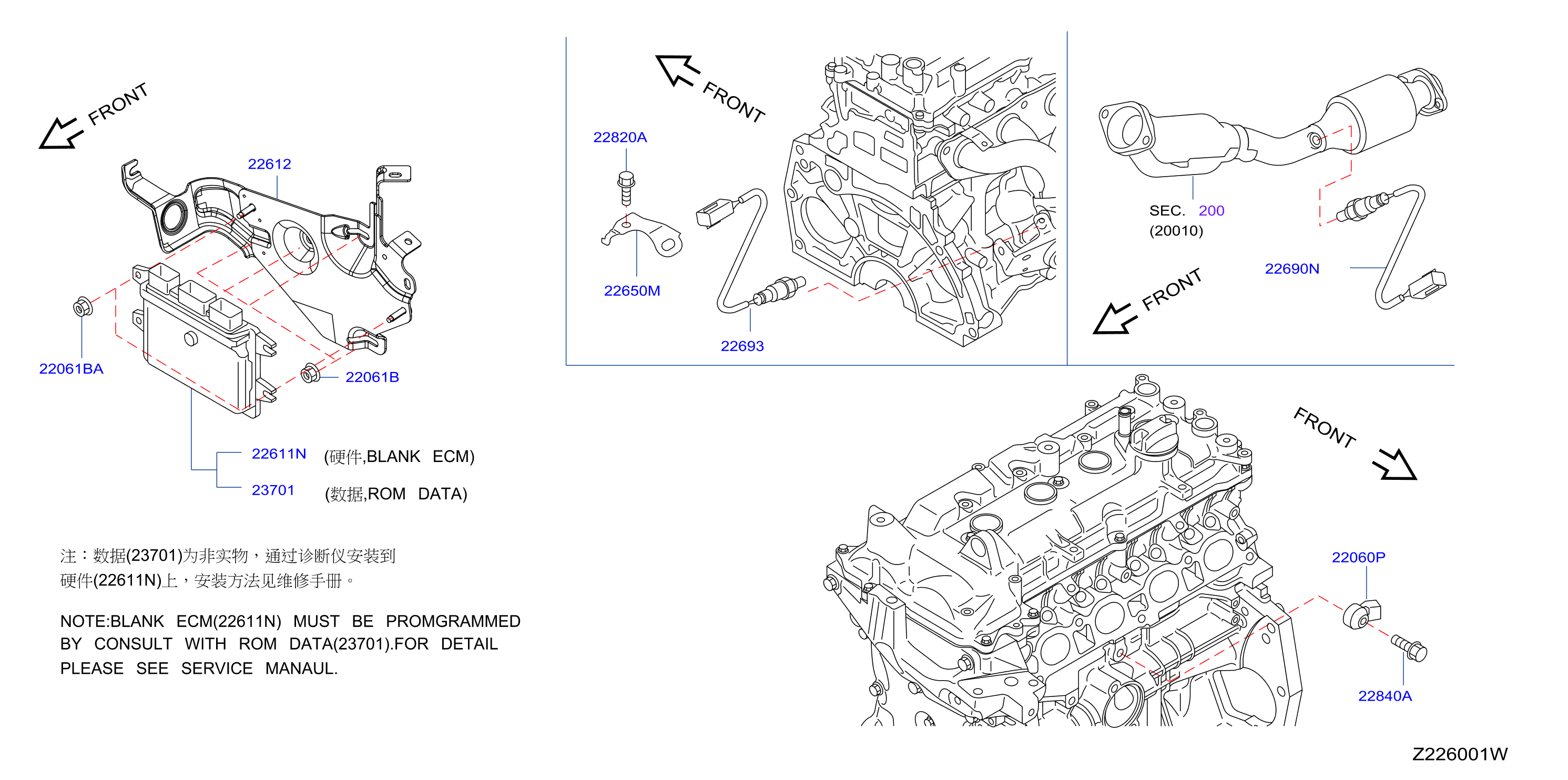 FRONT

22612

22061BA

22061B

22611N (硬件,BLANK ECM)

23701 (数据,ROM DATA)

注：数据(23701)为非实物，通过诊断仪安装到硬件(22611N)上，安装方法见维修手册。

NOTE:BLANK ECM(22611N) MUST BE PROMGRAMMED BY CONSULT WITH ROM DATA(23701).FOR DETAIL PLEASE SEE SERVICE MANAUL.

FRONT

22820A

22650M

22693

SEC. 200
(20010)

22690N

FRONT

FRONT

22060P

22840A

Z226001W