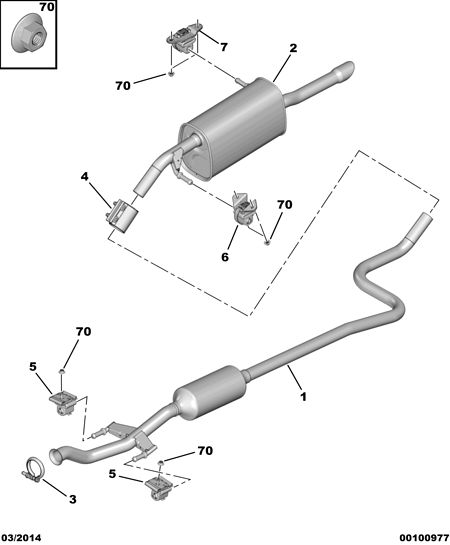 70
7
2
70
4
70
6
70
5
1
70
5
3
03/2014
00100977