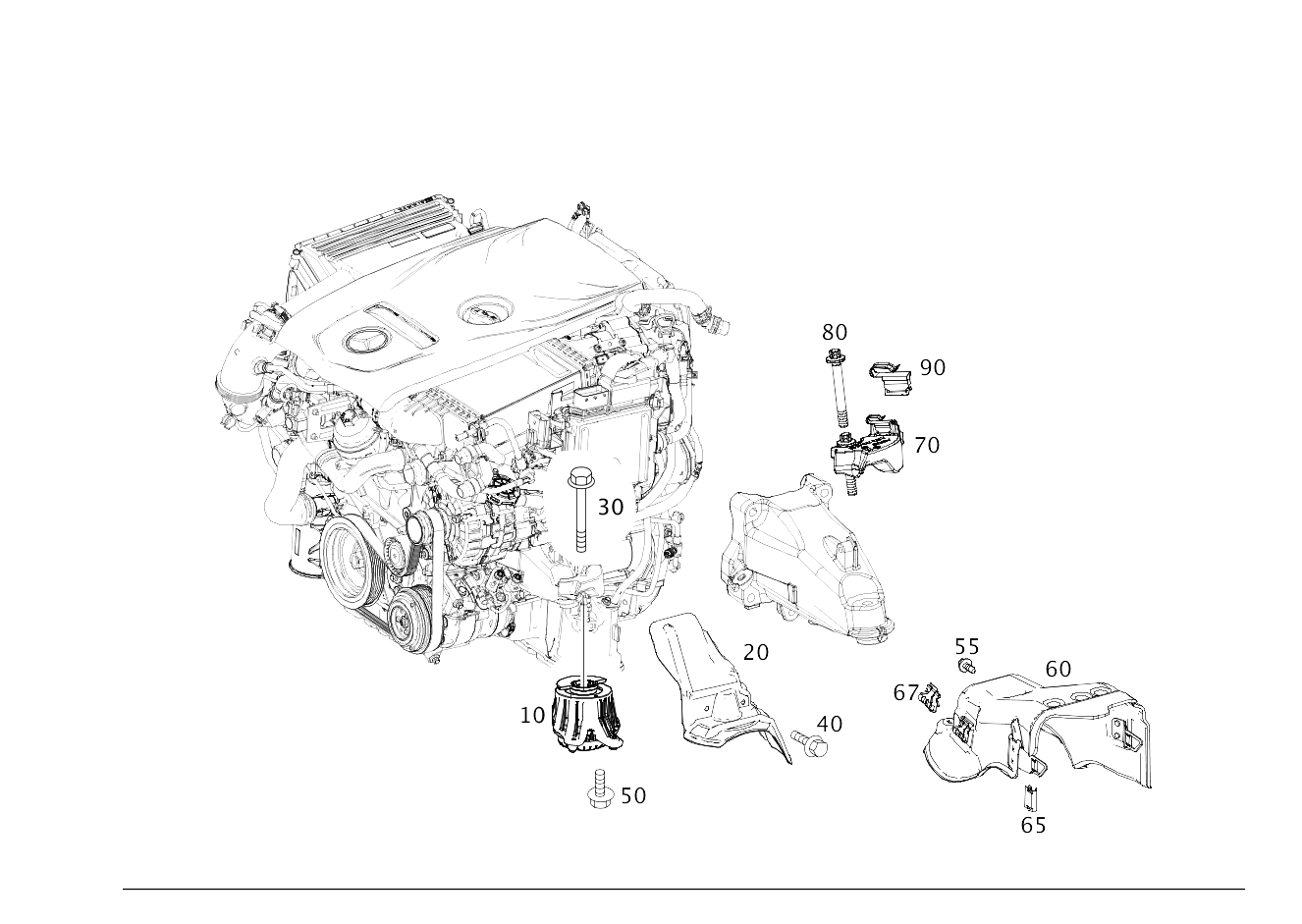 80
90
70
30
20
55
60
67
10
40
50
65