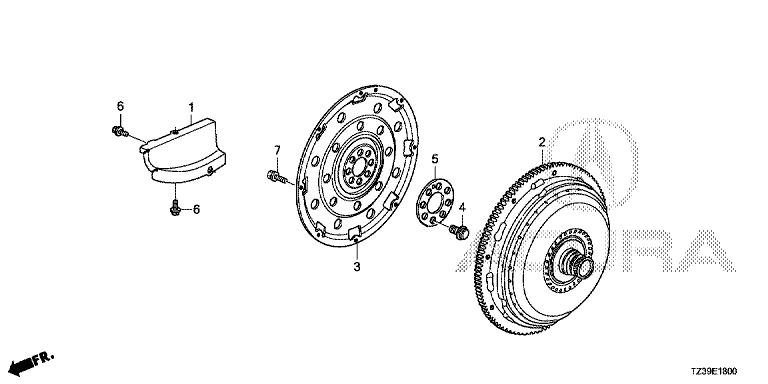 6
1
6
7
3
5
4
2
ACURA
FR.
TZ39E1800