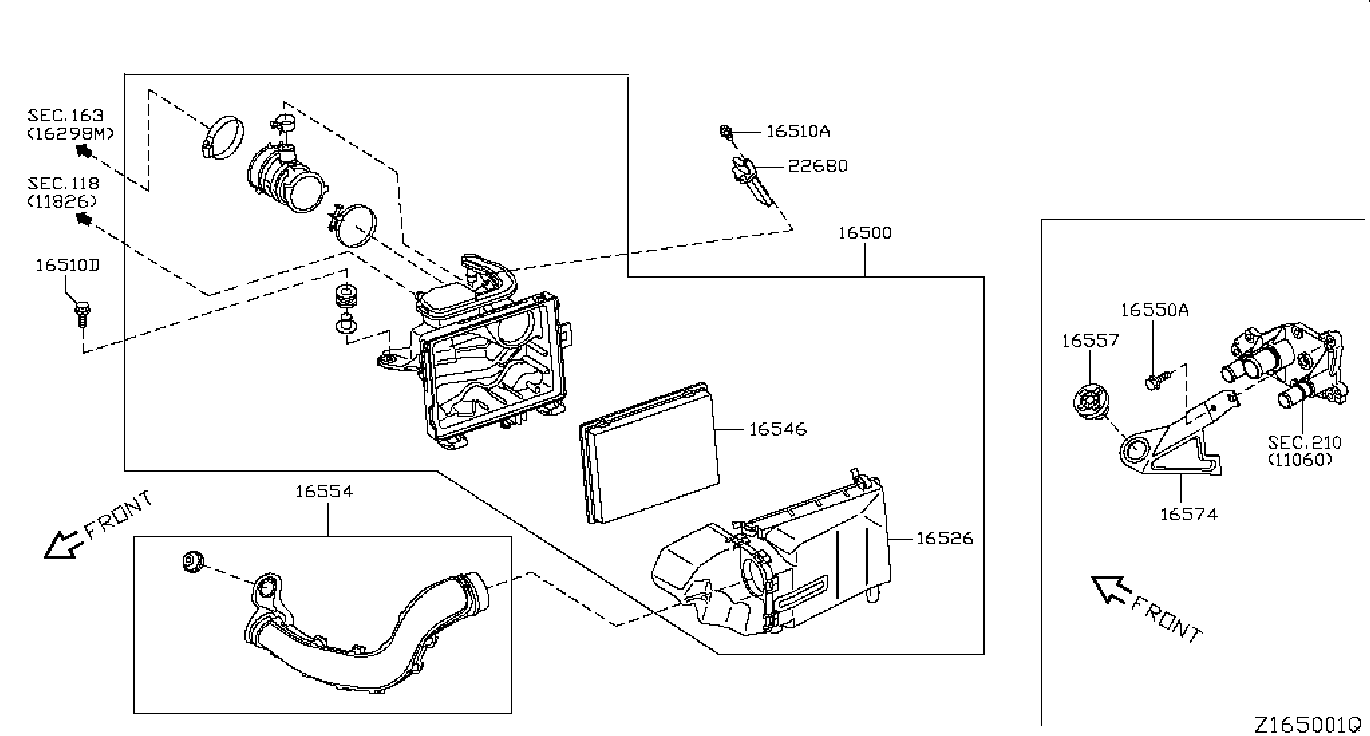 SEC.163
(16298M)
SEC.118
(11826)
16510D
16510A
22680
16500
16546
16526
16554
FRONT
16550A
16557
SEC.210
(11060)
16574
FRONT
Z165001Q