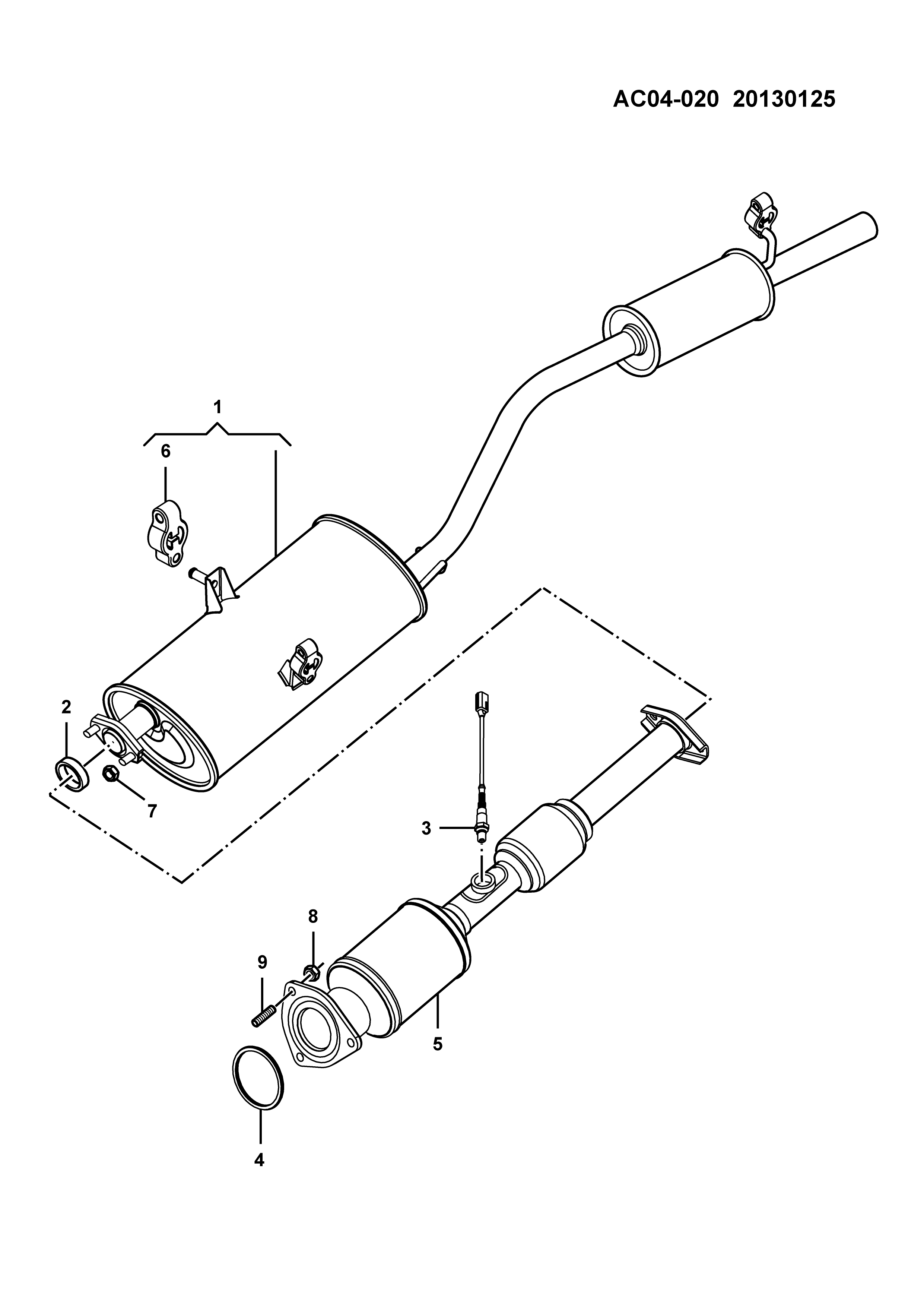 AC04-020 20130125

1

6

2

7

3

8

9

5

4