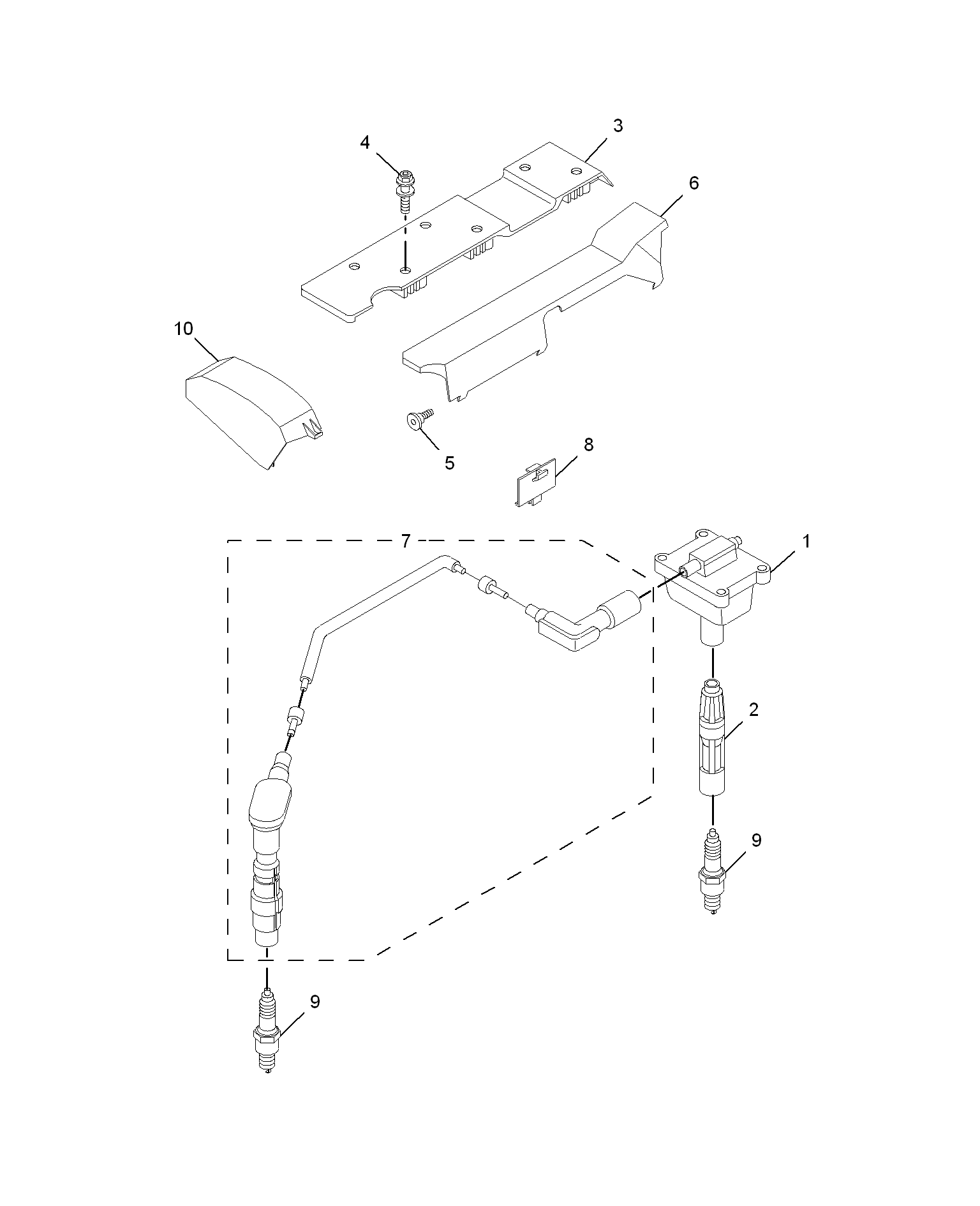 4
3
6
10
5
8
7
1
2
9
9