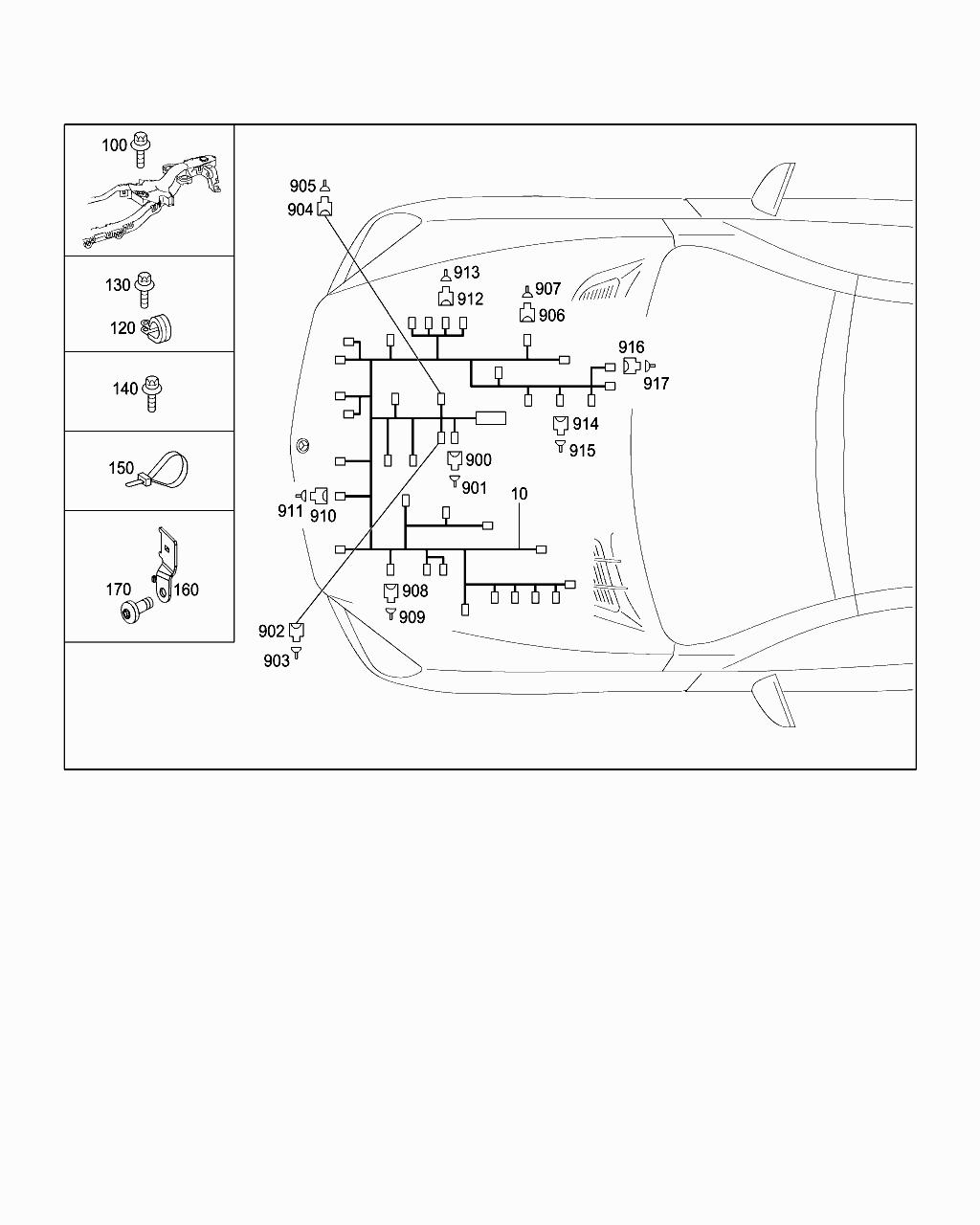 100
130
120
140
150
170
160
905
904
913
912
907
906
916
917
914
915
900
901
10
911
910
908
909
902
903