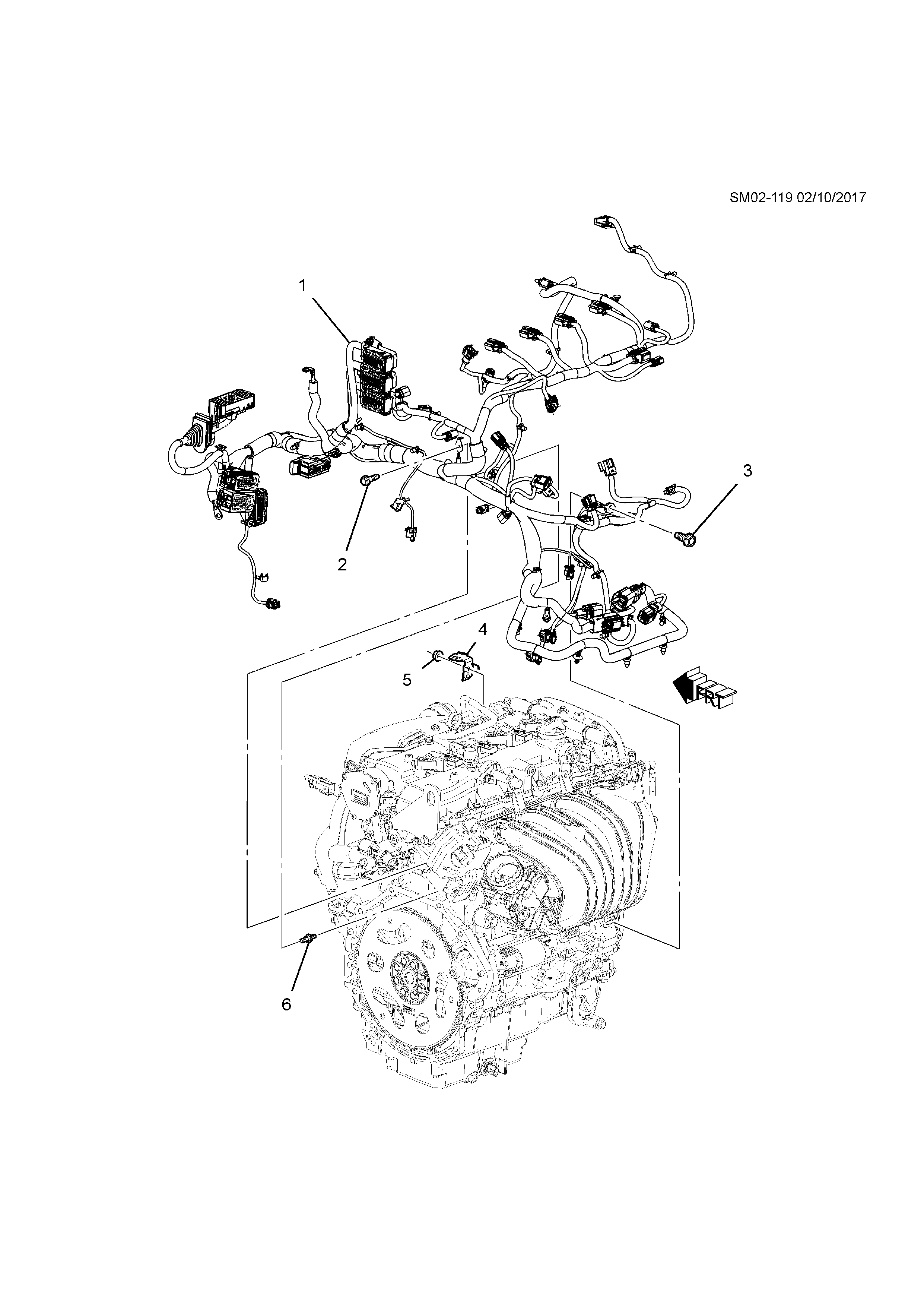 SM02-119 02/10/2017

1

3

2

4

5

FRT

6