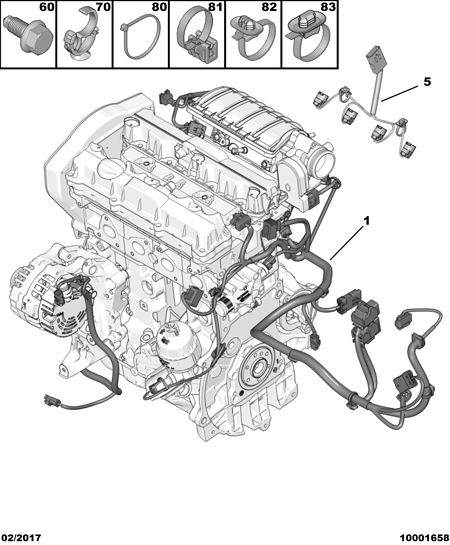 60 70 80 81 82 83

5

1

02/2017

10001658