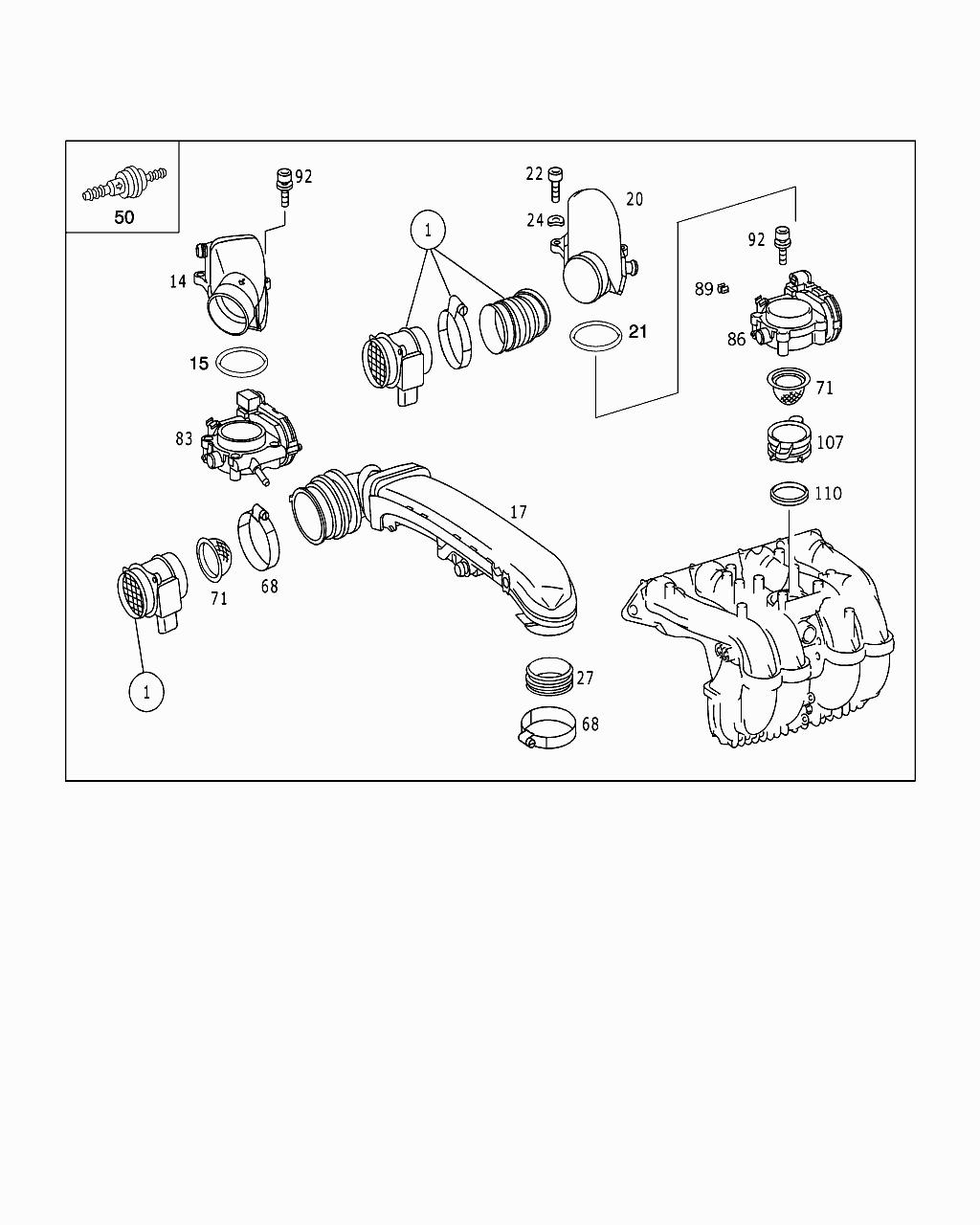 50
92
14
15
83
1
22
24
20
21
92
89
86
71
107
110
17
71
68
1
27
68