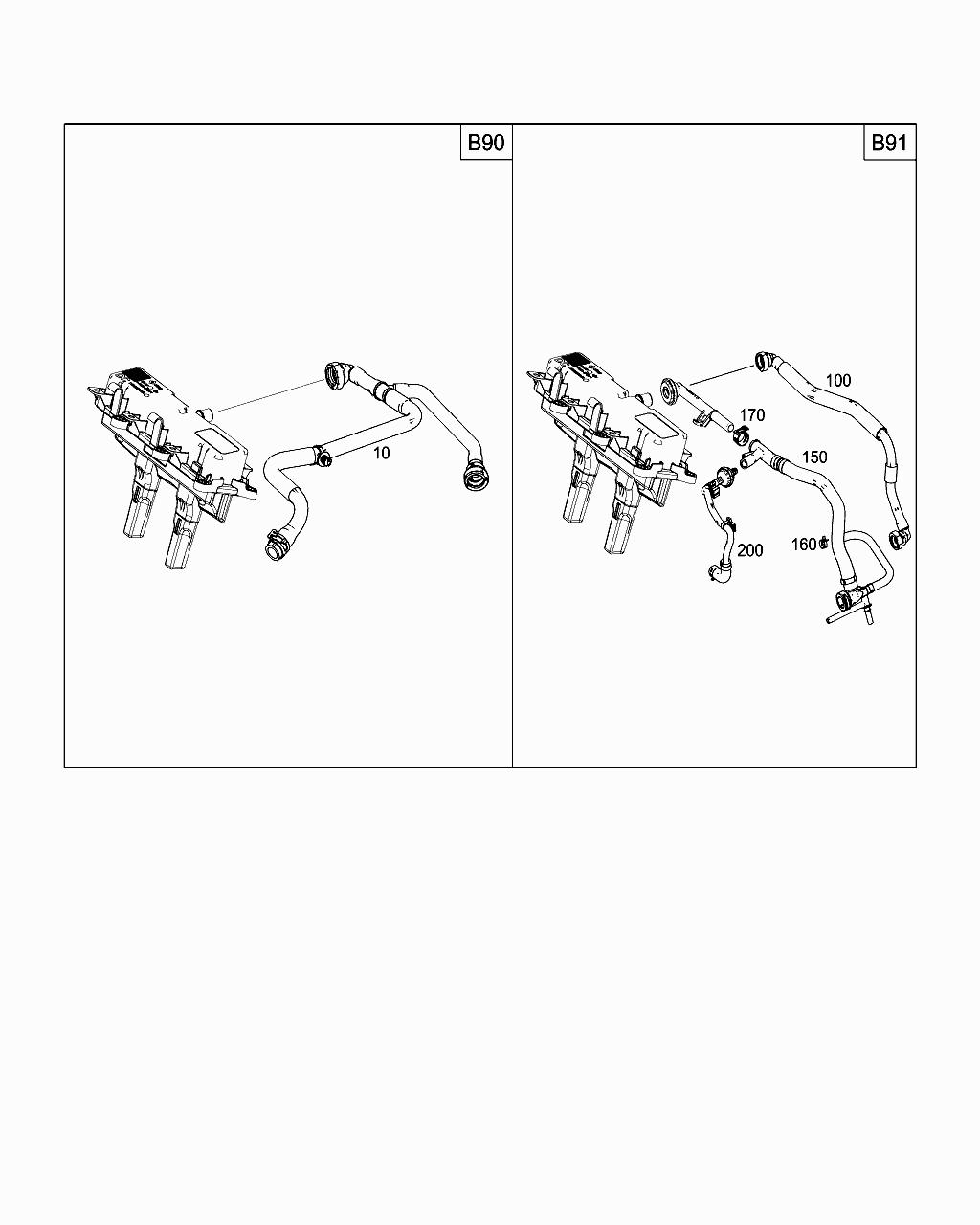 B90

10

B91

100

170

150

160

200