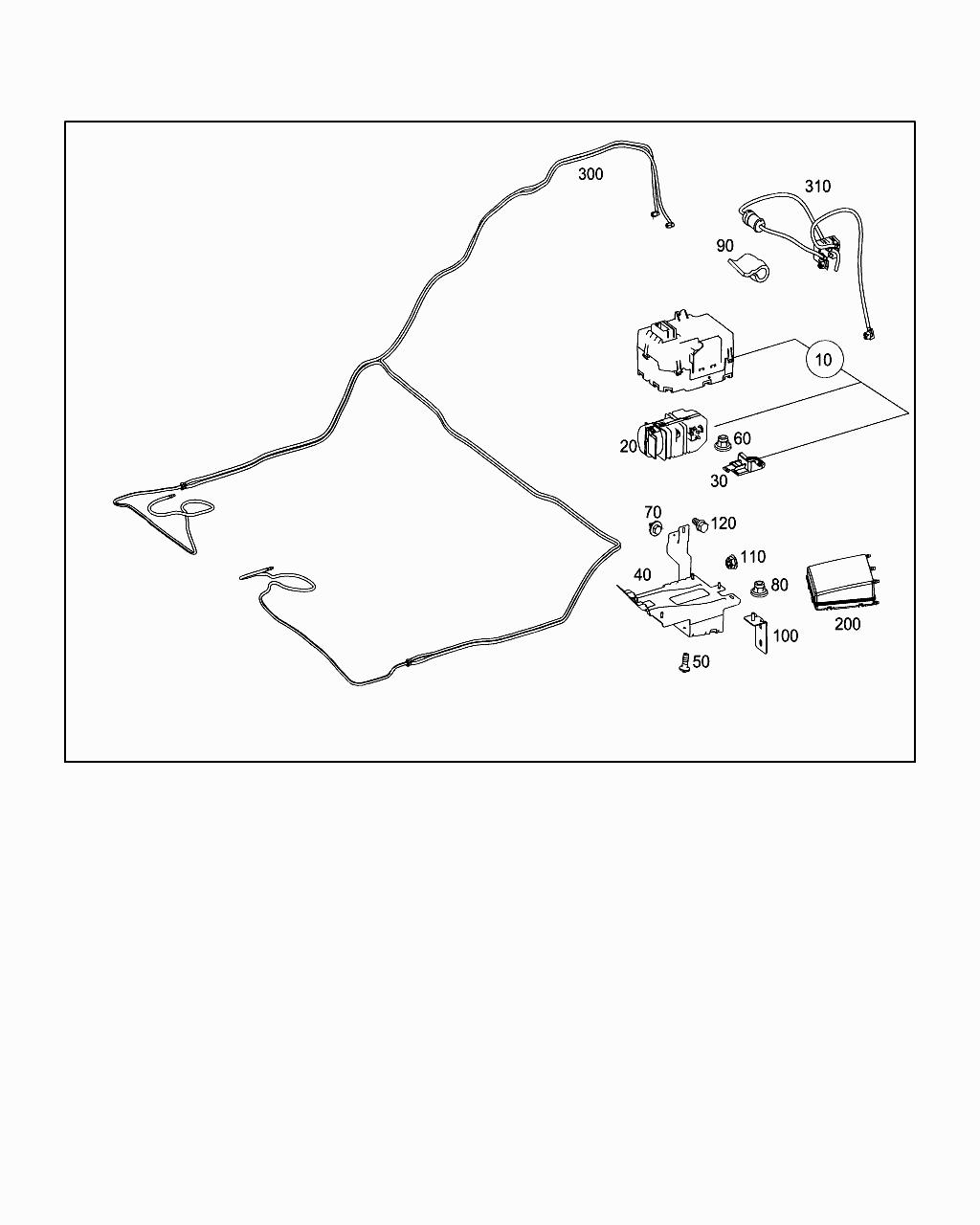 300
310
90
10
20
60
30
70
120
110
40
80
200
100
50