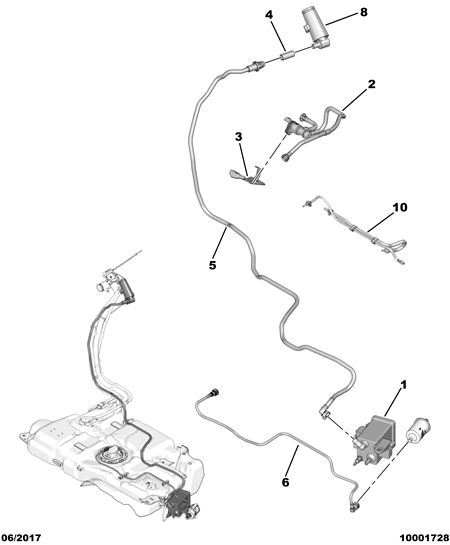 4
8
2
3
10
5
1
6
06/2017
10001728