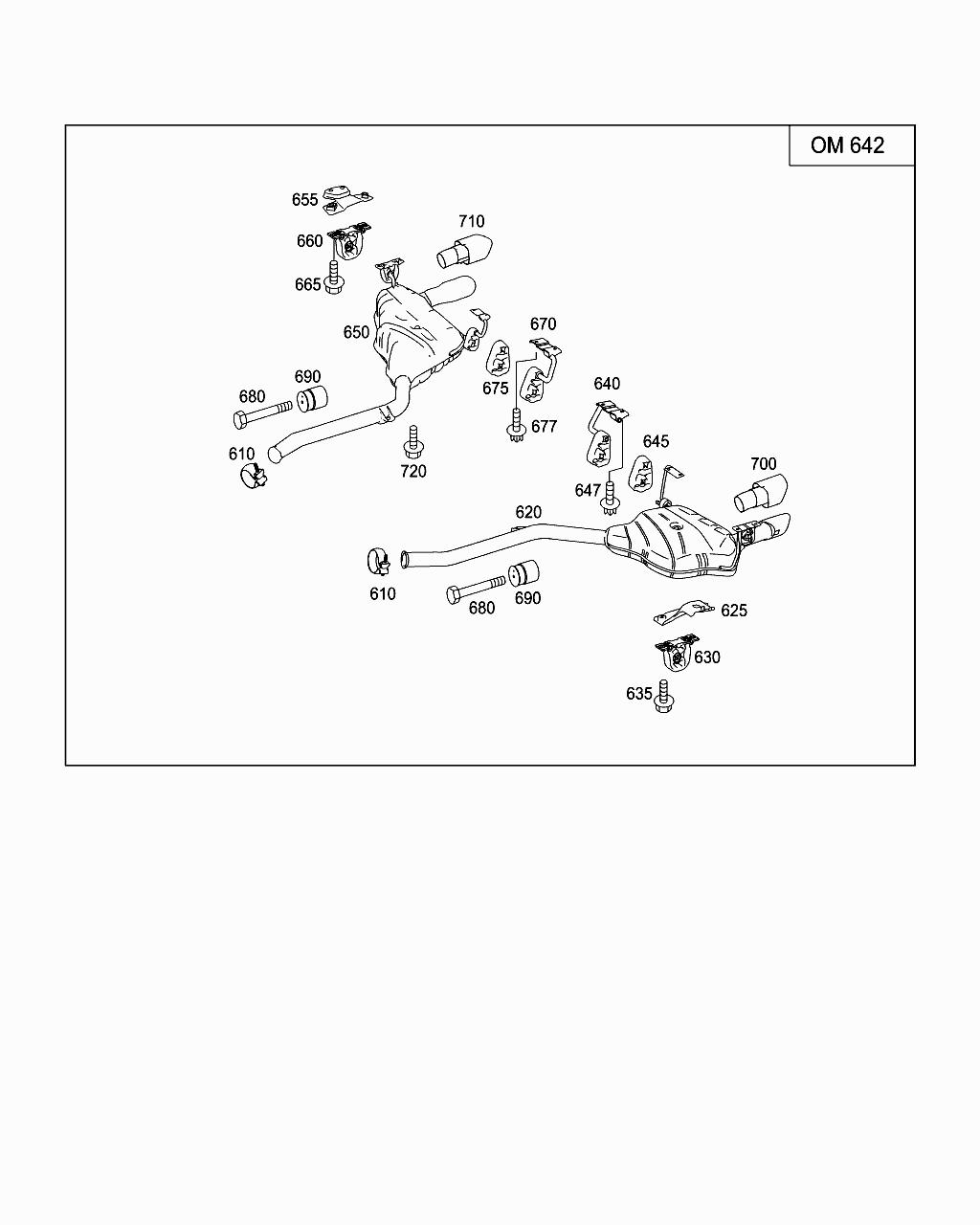 OM 642

655
660
665
710
650
670
675
677
690
680
610
720
640
645
647
700
620
610
680
690
625
630
635