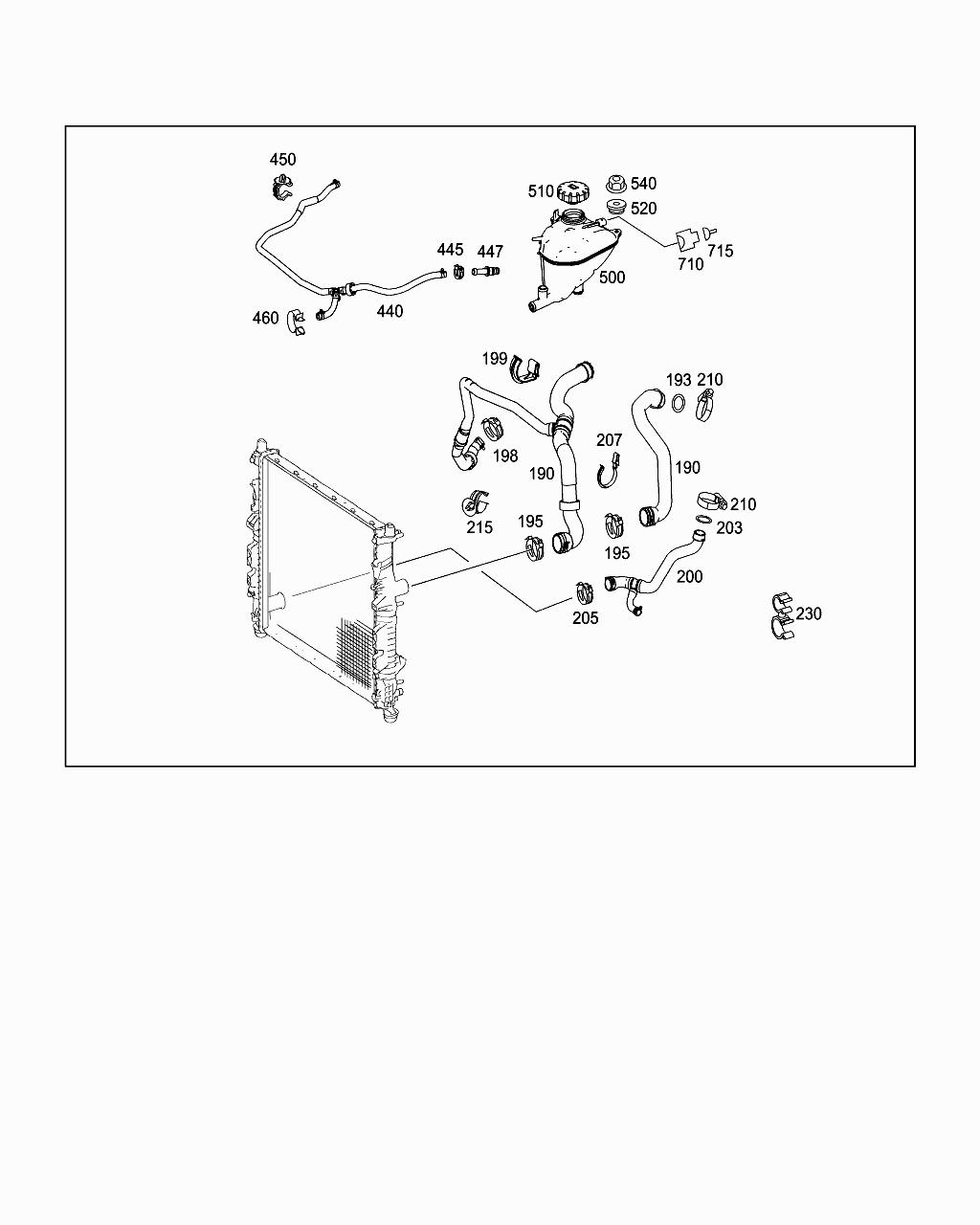 450
510
540
520
445
447
715
710
500
460
440
199
193
210
198
207
190
190
210
215
195
203
195
200
205
230