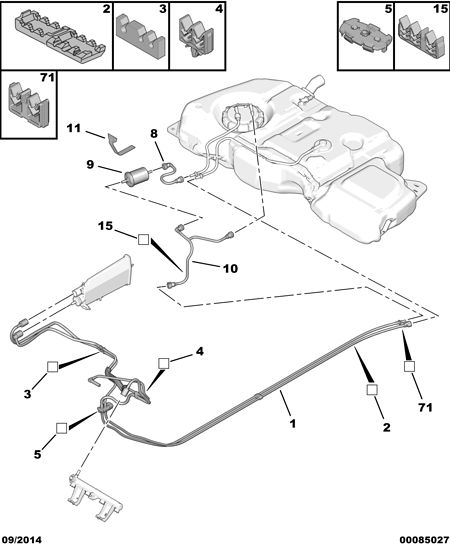 2
3
4
5
15
71
11
8
9
15
10
4
3
5
1
2
71
09/2014
00085027