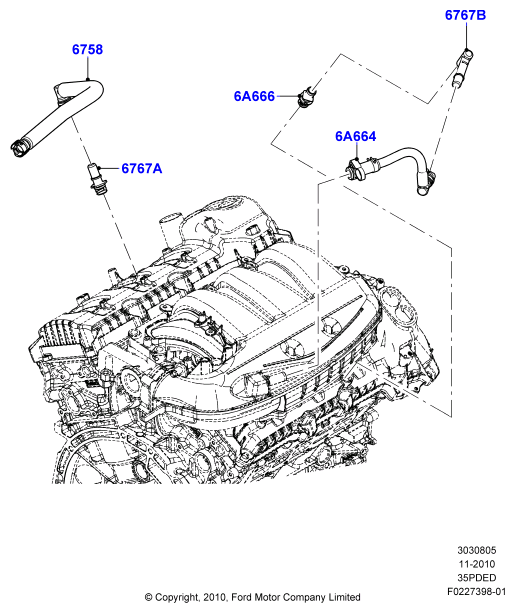 6767B

6758

6A666

6A664

6767A

3030805
11-2010
35PDED
F0227398-01

© Copyright, 2010, Ford Motor Company Limited