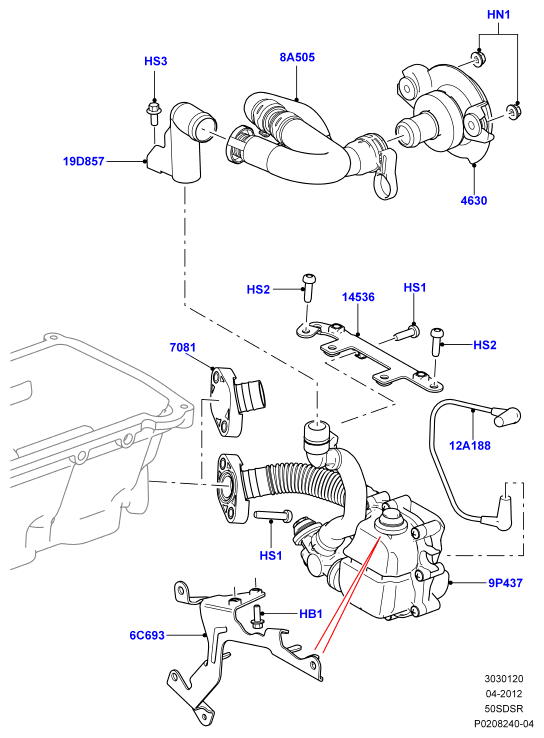 HN1
HS3
8A505
19D857
4630
HS2
14536
HS1
HS2
7081
12A188
HS1
9P437
HB1
6C693
3030120
04-2012
50SDSR
P0208240-04