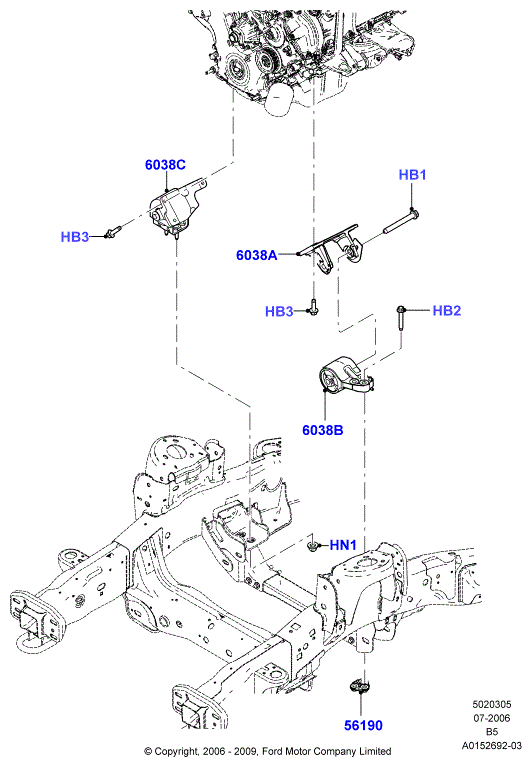 6038C

HB1

HB3

6038A

HB3

HB2

6038B

HN1

56190

5020305
07-2006
B5
A0152692-03

© Copyright, 2006 - 2009, Ford Motor Company Limited