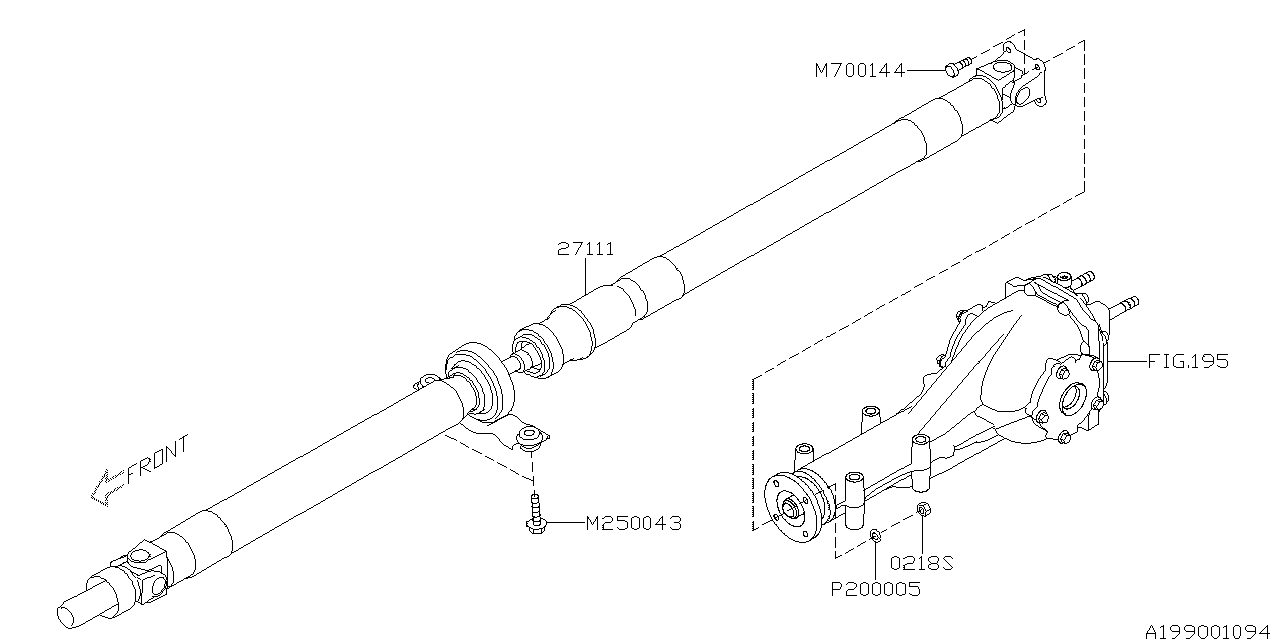 M700144
27111
FIG.195
FRONT
M250043
0218S
P200005
A199001094