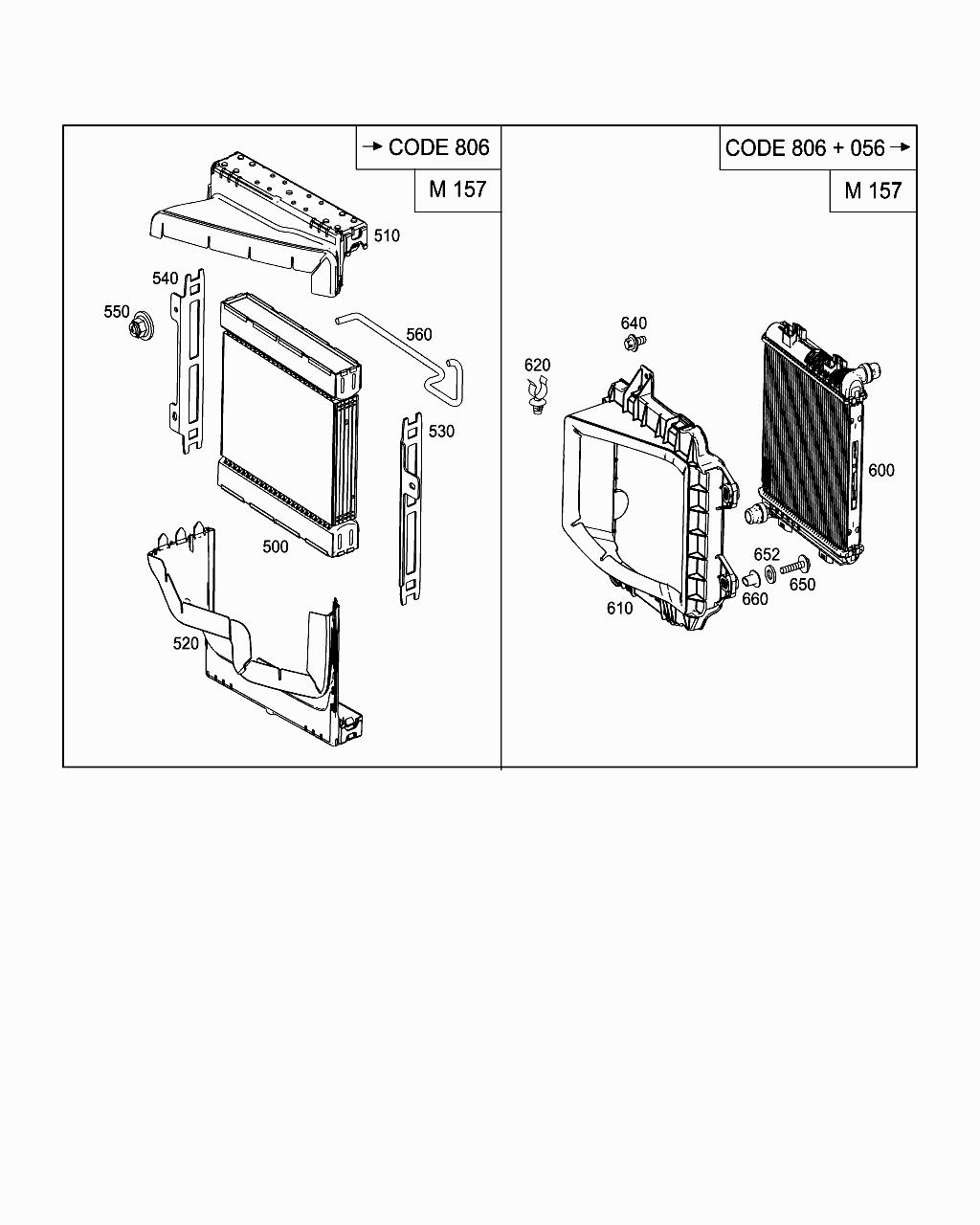 → CODE 806

M 157

510
540
550
560
530
500
520

CODE 806 + 056 →

M 157

640
620
600
652
650
660
610