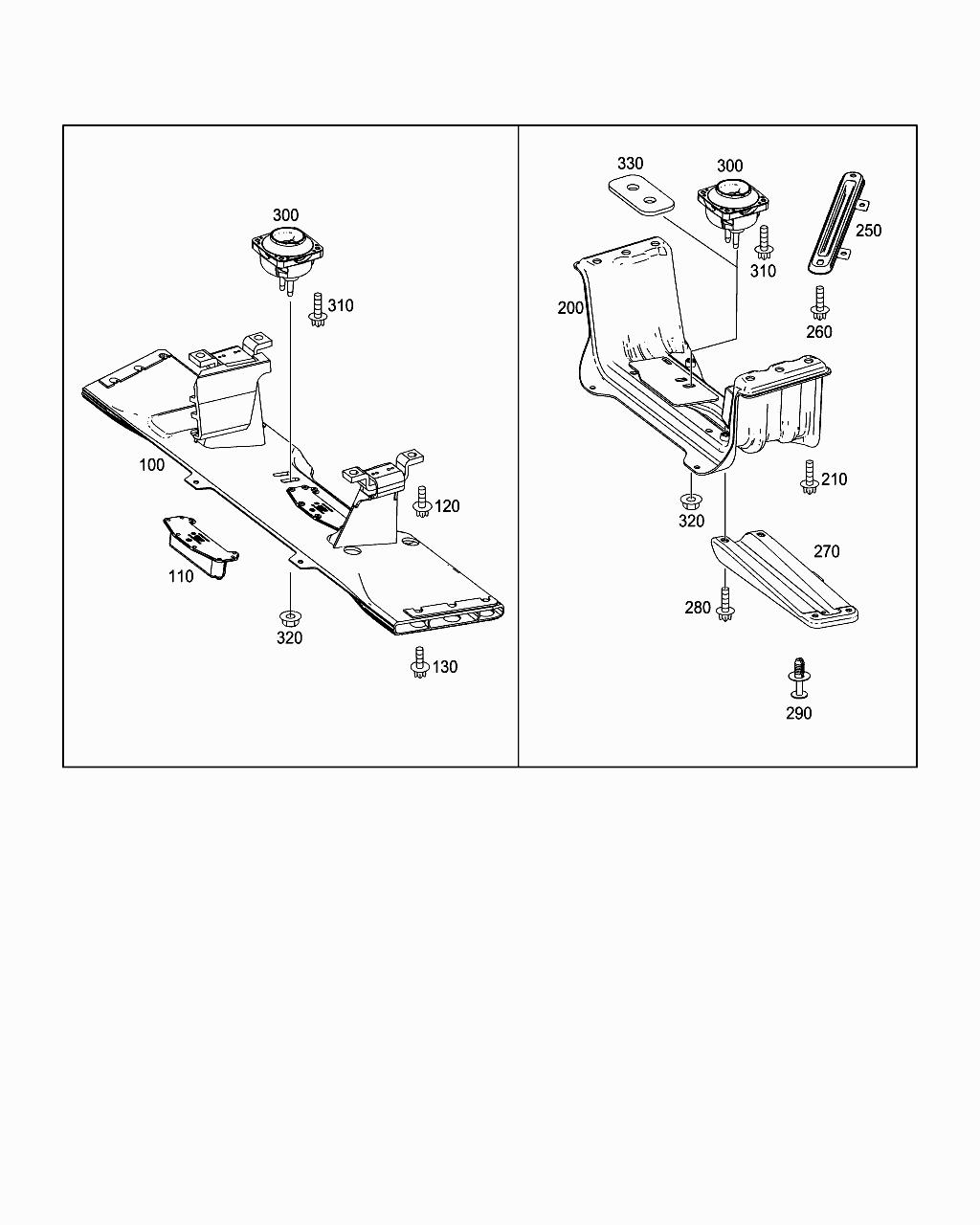 300
310
100
120
110
320
130

330
300
250
310
200
260
210
320
270
280
290