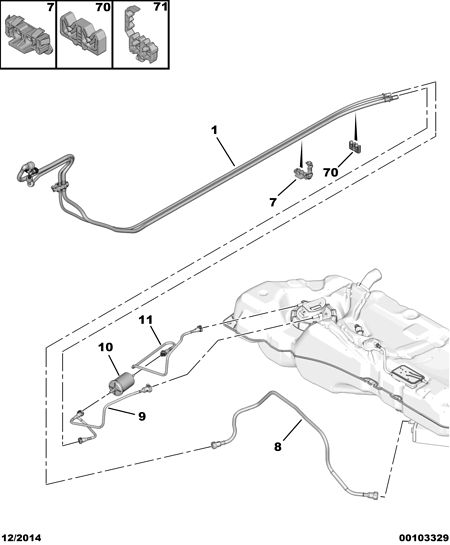 7
70
71
1
70
7
11
10
9
8
12/2014
00103329