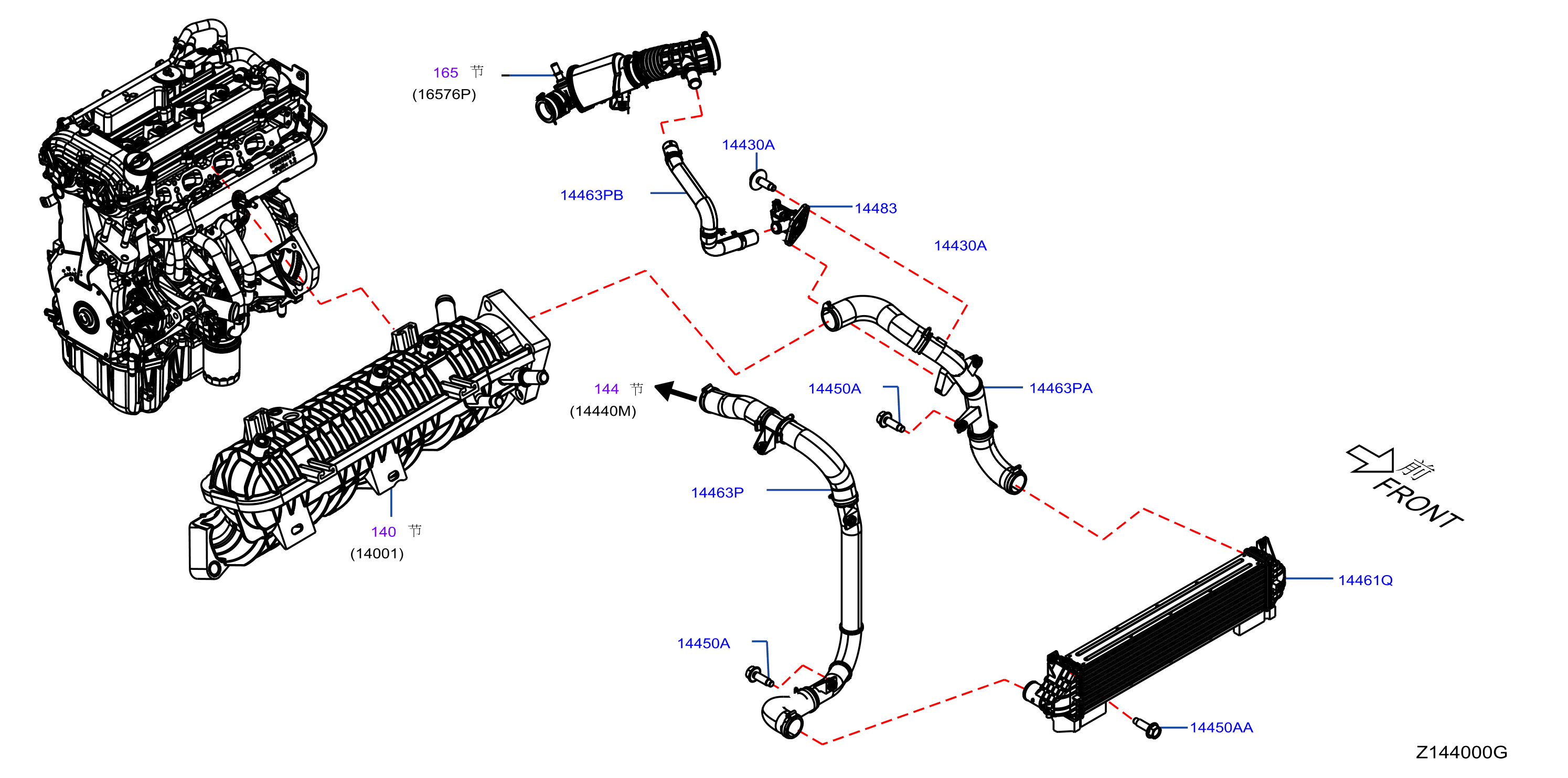 165 节
(16576P)

14430A

14463PB

14483

14430A

144 节
(14440M)

14450A

14463PA

14463P

140 节
(14001)

前
FRONT

14461Q

14450A

14450AA

Z144000G