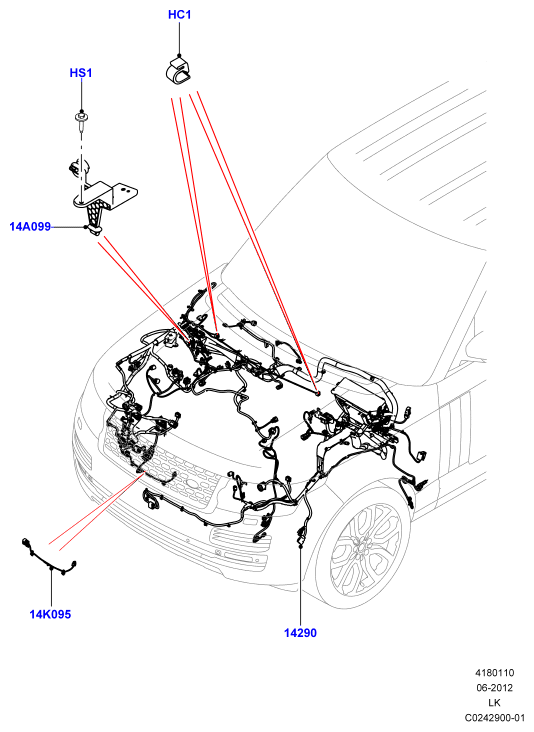 HC1

HS1

14A099

14K095

14290

4180110
06-2012
LK
C0242900-01