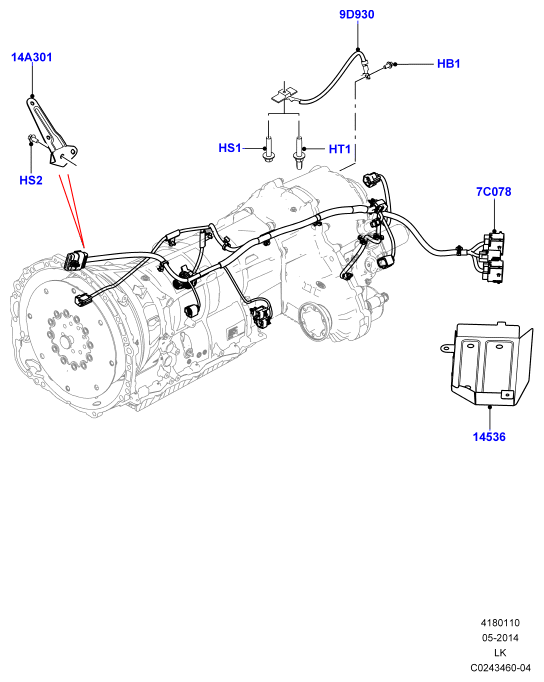 9D930
14A301
HB1
HS1
HT1
HS2
7C078
14536
4180110
05-2014
LK
C0243460-04