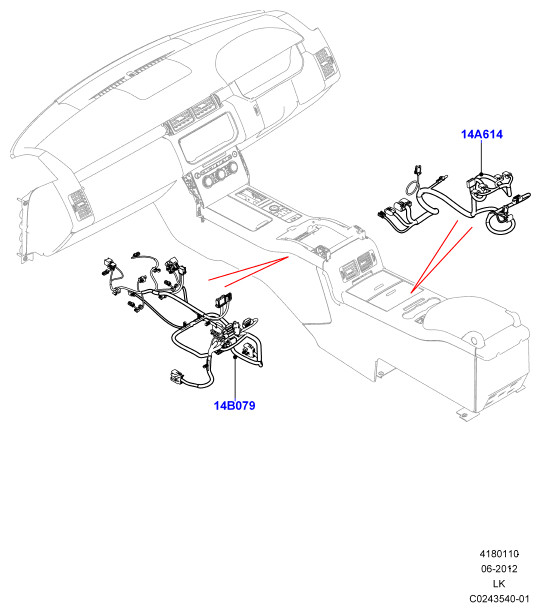 14A614

14B079

4180110
06-2012
LK
C0243540-01