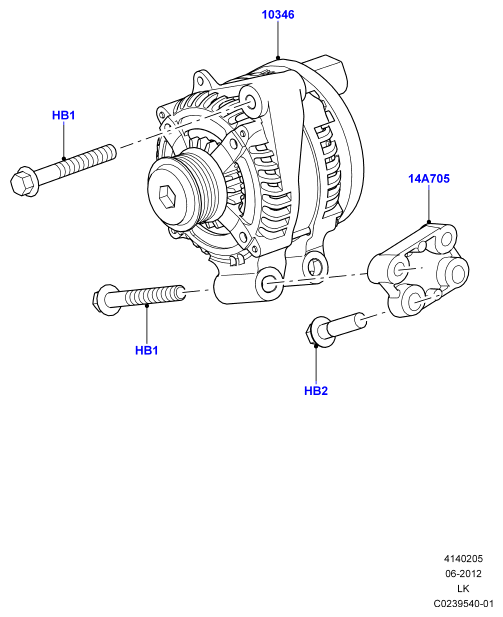 10346

HB1

14A705

HB1

HB2

4140205
06-2012
LK
C0239540-01