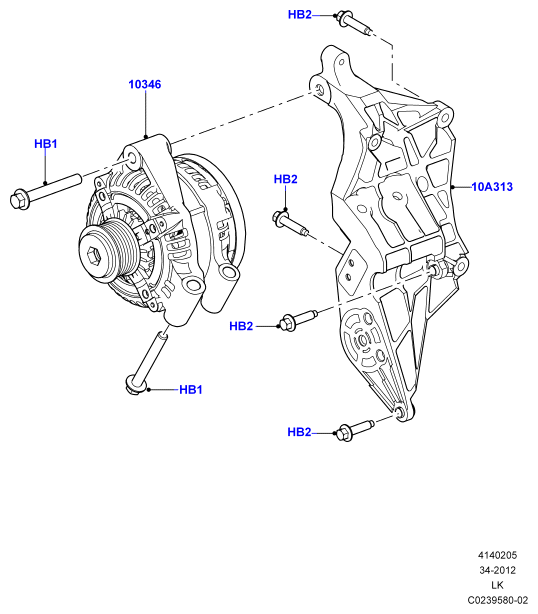 HB2

10346

HB1

HB2

10A313

HB2

HB1

HB2

4140205
34-2012
LK
C0239580-02