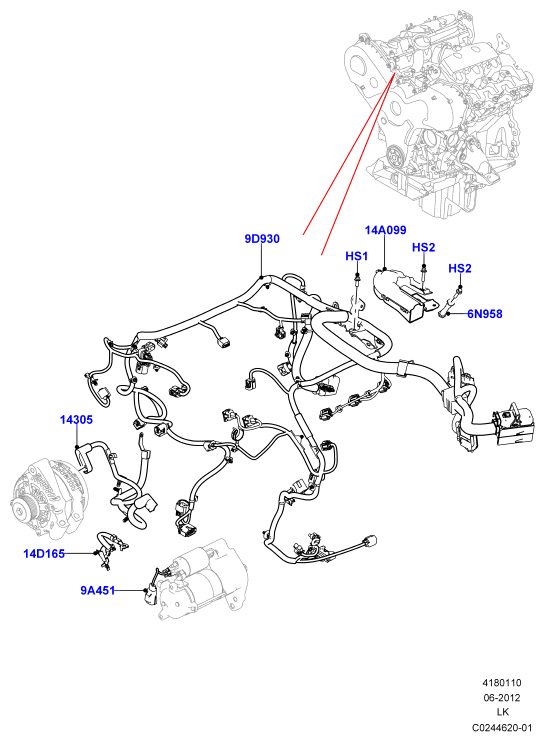 9D930

14A099

HS1

HS2

HS2

6N958

14305

14D165

9A451

4180110
06-2012
LK
C0244620-01