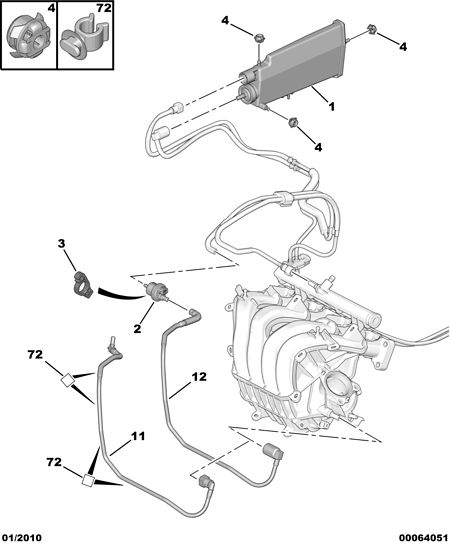 4
72
4
4
1
4
3
2
72
12
11
72
01/2010
00064051