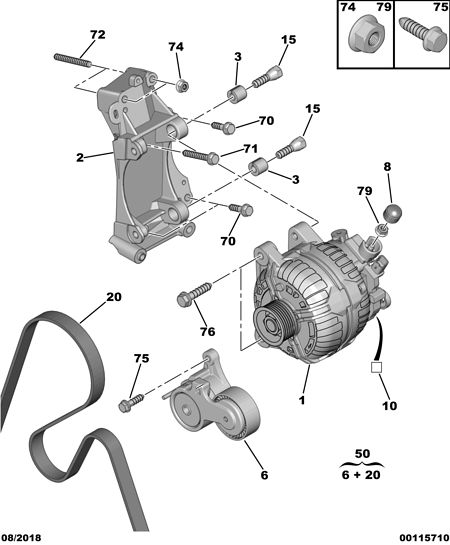 74 79 75

72
74
3
15
70
15
2
71
3
8
79
70
20
76
75
1
10
6
50
6 + 20

08/2018
00115710